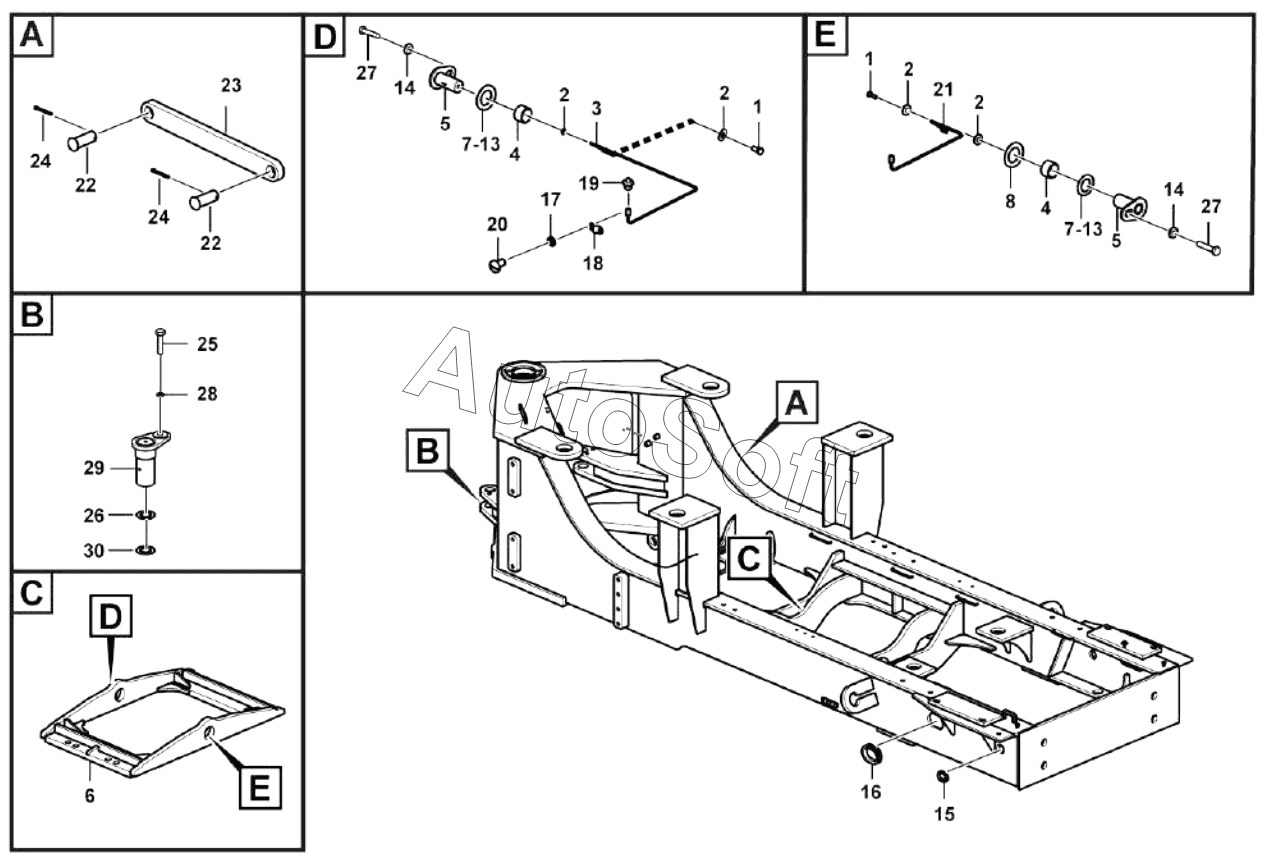 A
23
24
22
24
22

D
27
14
5
7-13
4
2
3
2
1
19
17
20
18

E
1
2
21
2
8
4
7-13
5
14
27

B
25
28
29
26
30

C
D
6
E

AutoSoft

A
B
C
16
15