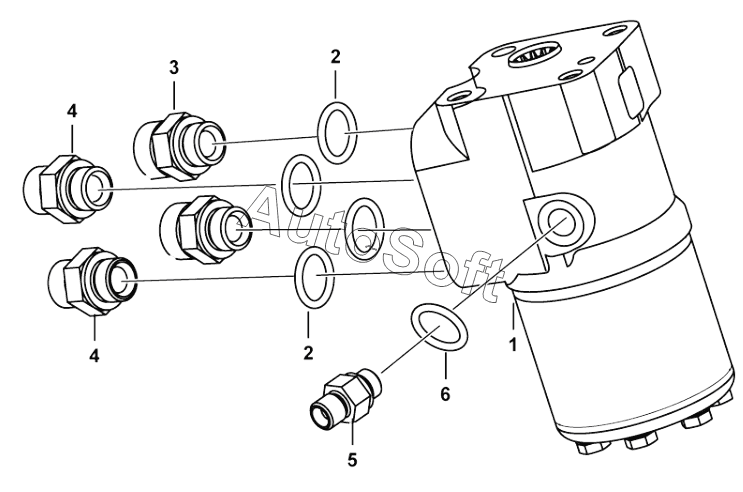 3
2
4
AutoSoft
4
2
1
6
5