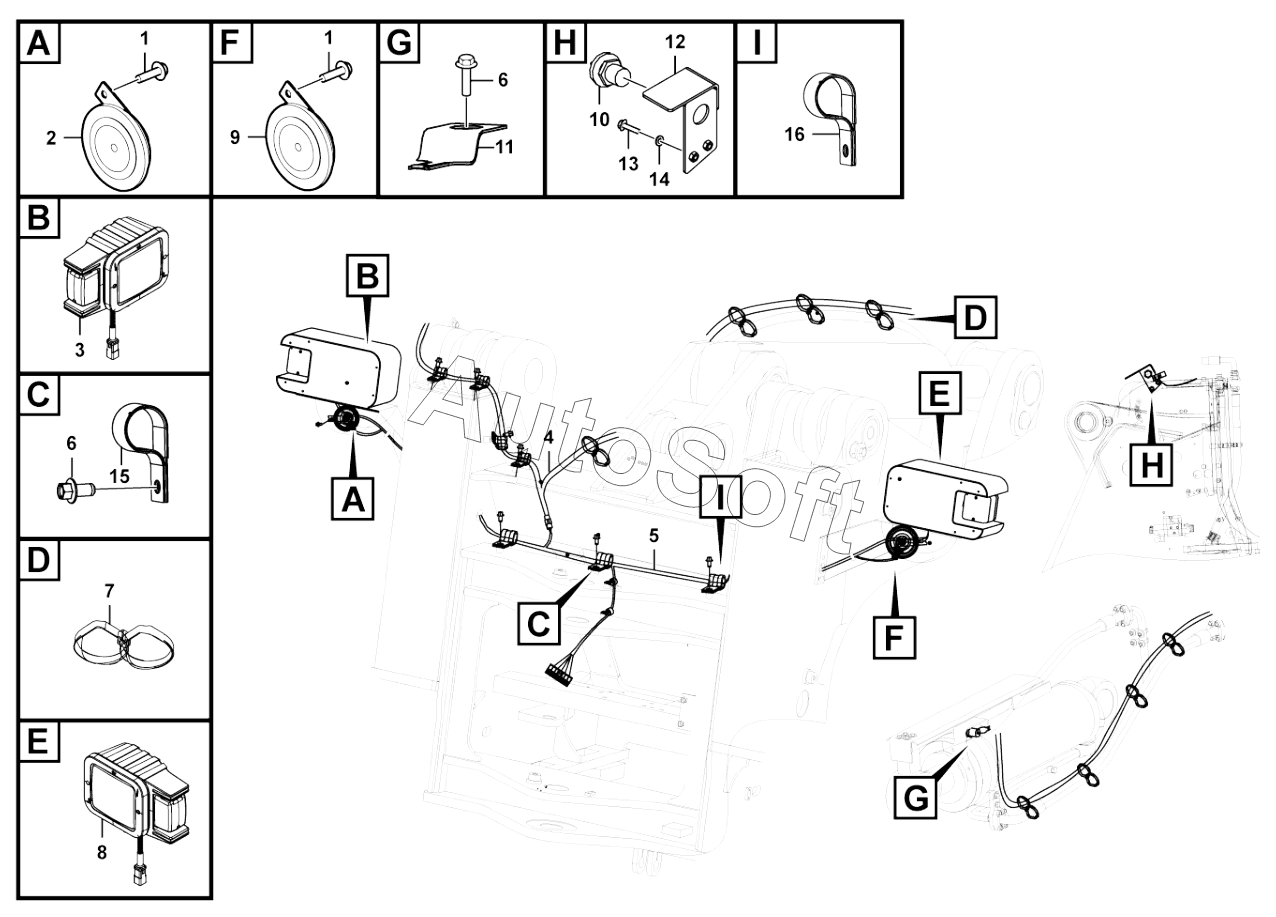 A
1
2

F
1
9

G
6
11

H
12
10
13
14

I
16

B
3

C
6
15

D
7

E
8

B
A
4
5
C
I
D
E
F
H
G

AutoSoft