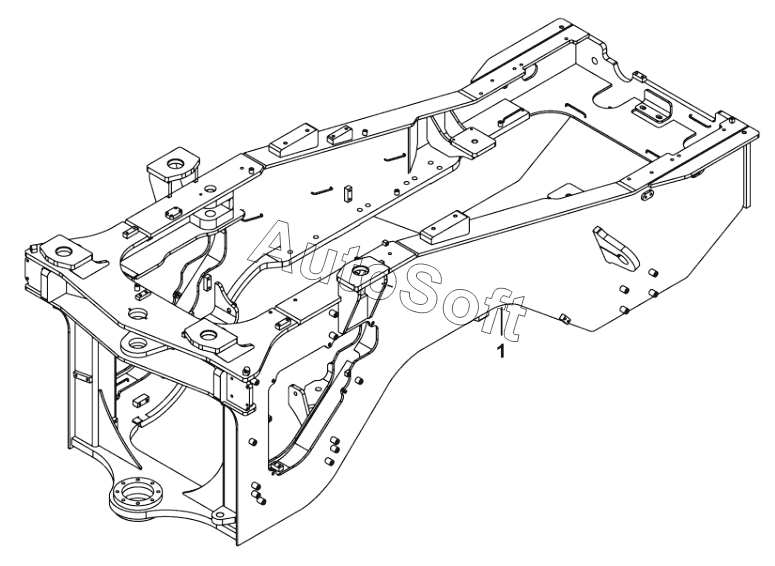 AutoSoft

1