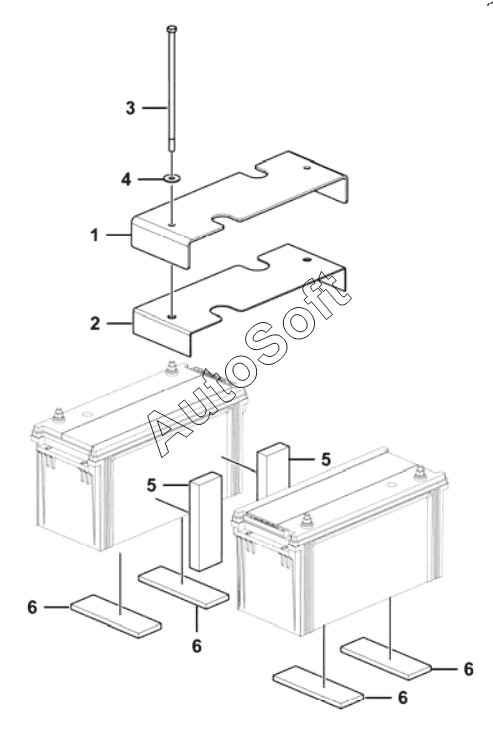 3
4
1
2
AutoSoft
5
5
6
6
6
6