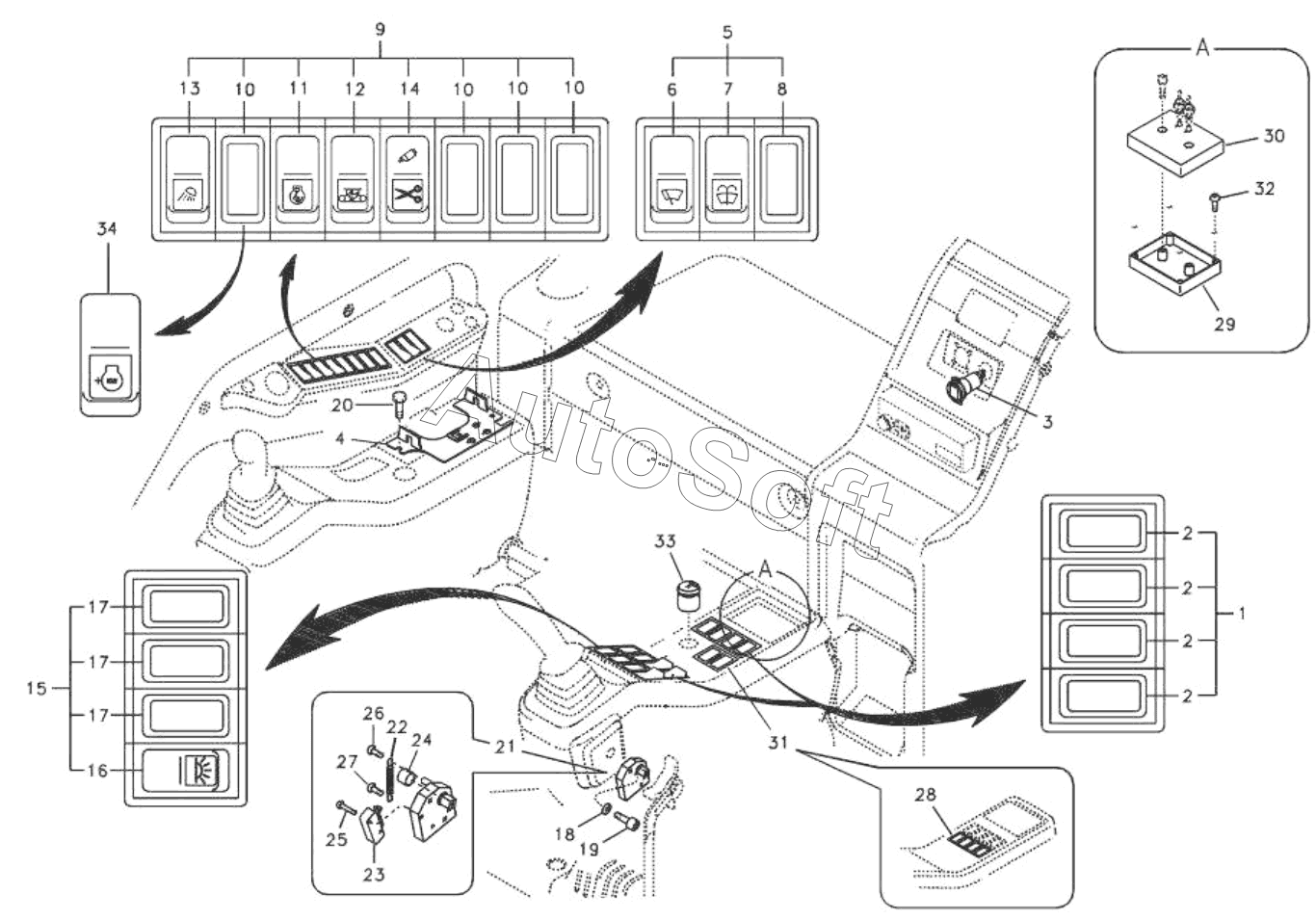 9
13 10 11 12 14 10 10 10
5
6 7 8
A
30
32
29
34
20
4
3
AutoSoft
33
A
2
2
2
2
1
17
17
17
16
15
26 22 24
27
25
23
21
18
19
31
28