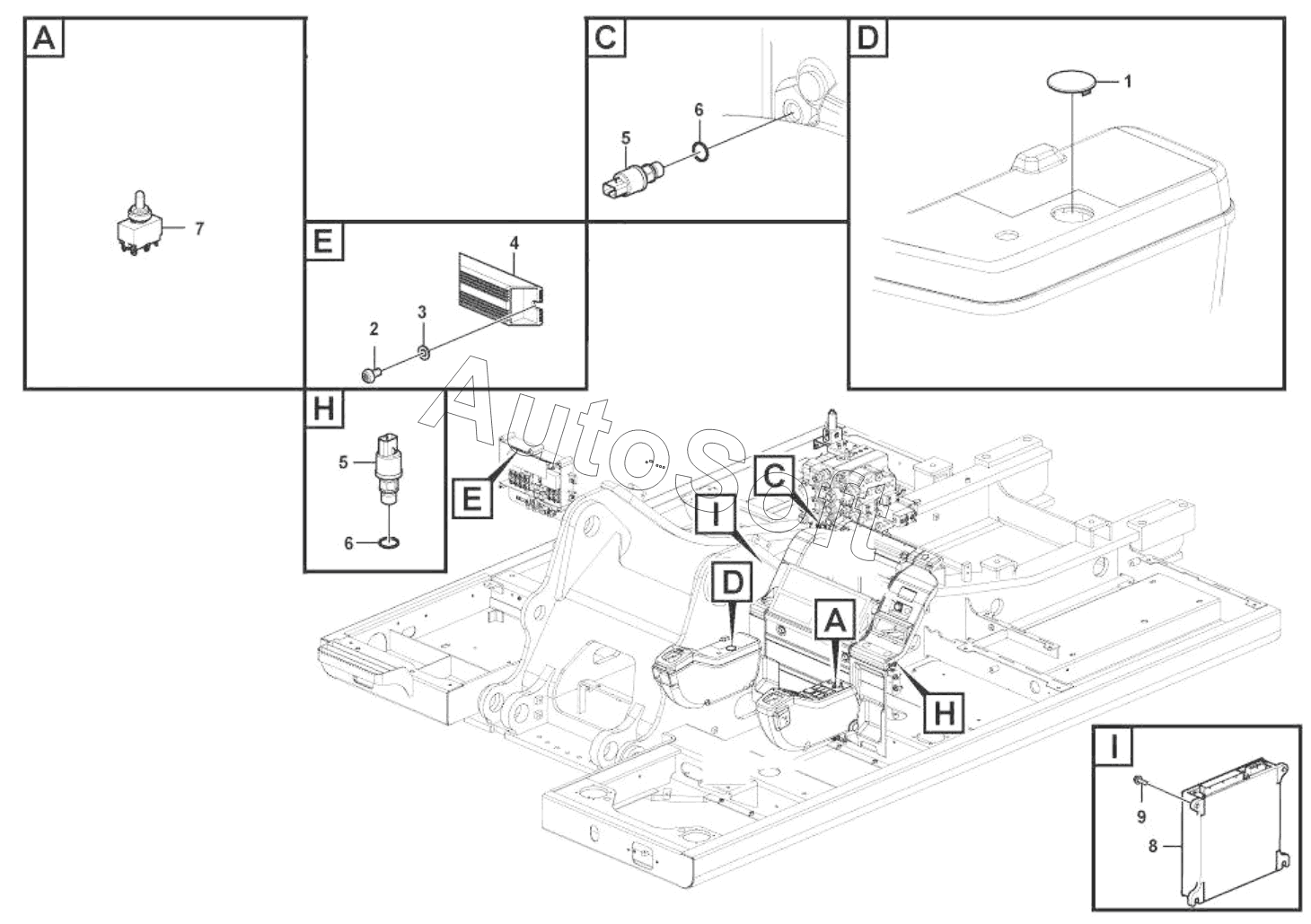 A
7
C
5
6
D
1
E
4
2
3
H
5
6
AutoSoft
E
C
I
D
A
H
I
9
8