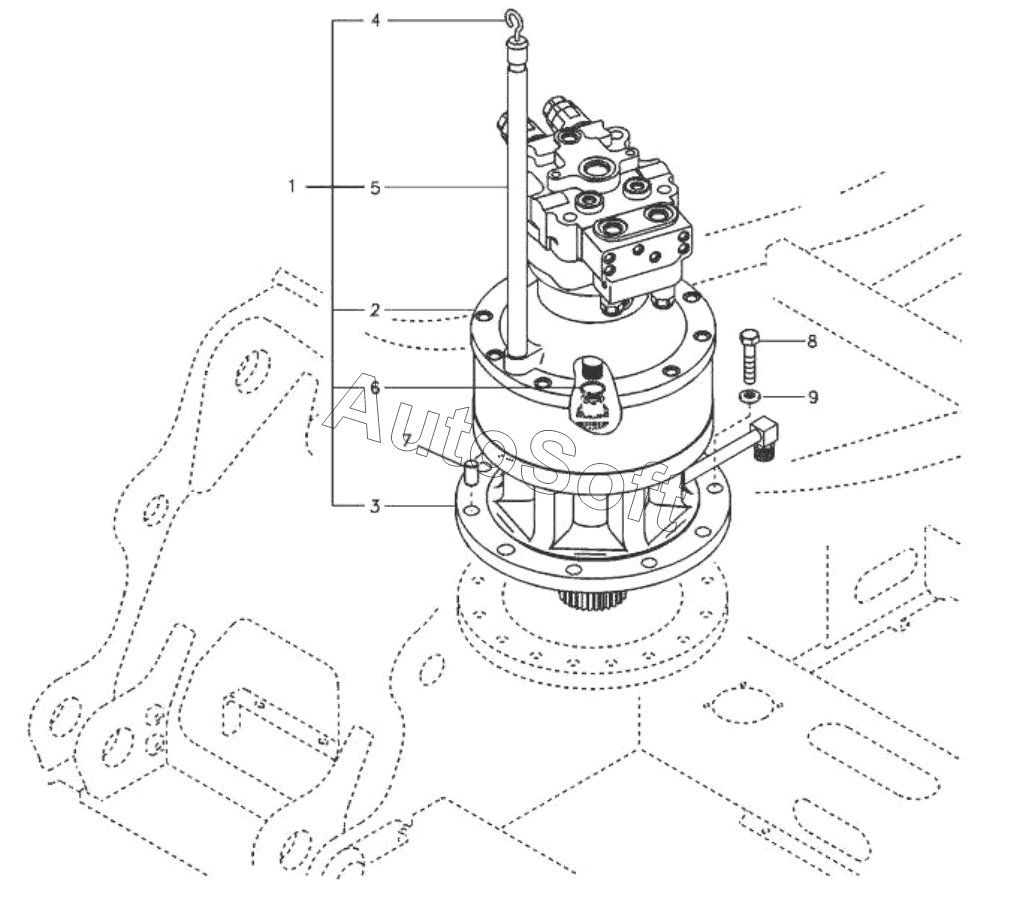 4
1
5
2
8
6
9
7
3
AutoSoft