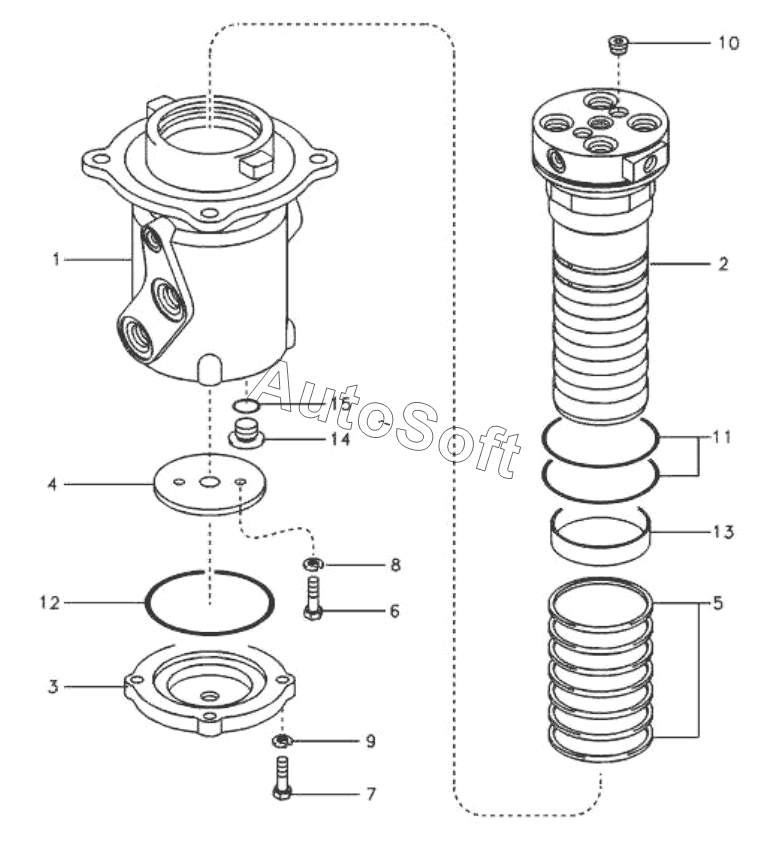 10
1
2
AutoSoft
15
14
11
4
13
8
12
6
5
3
9
7