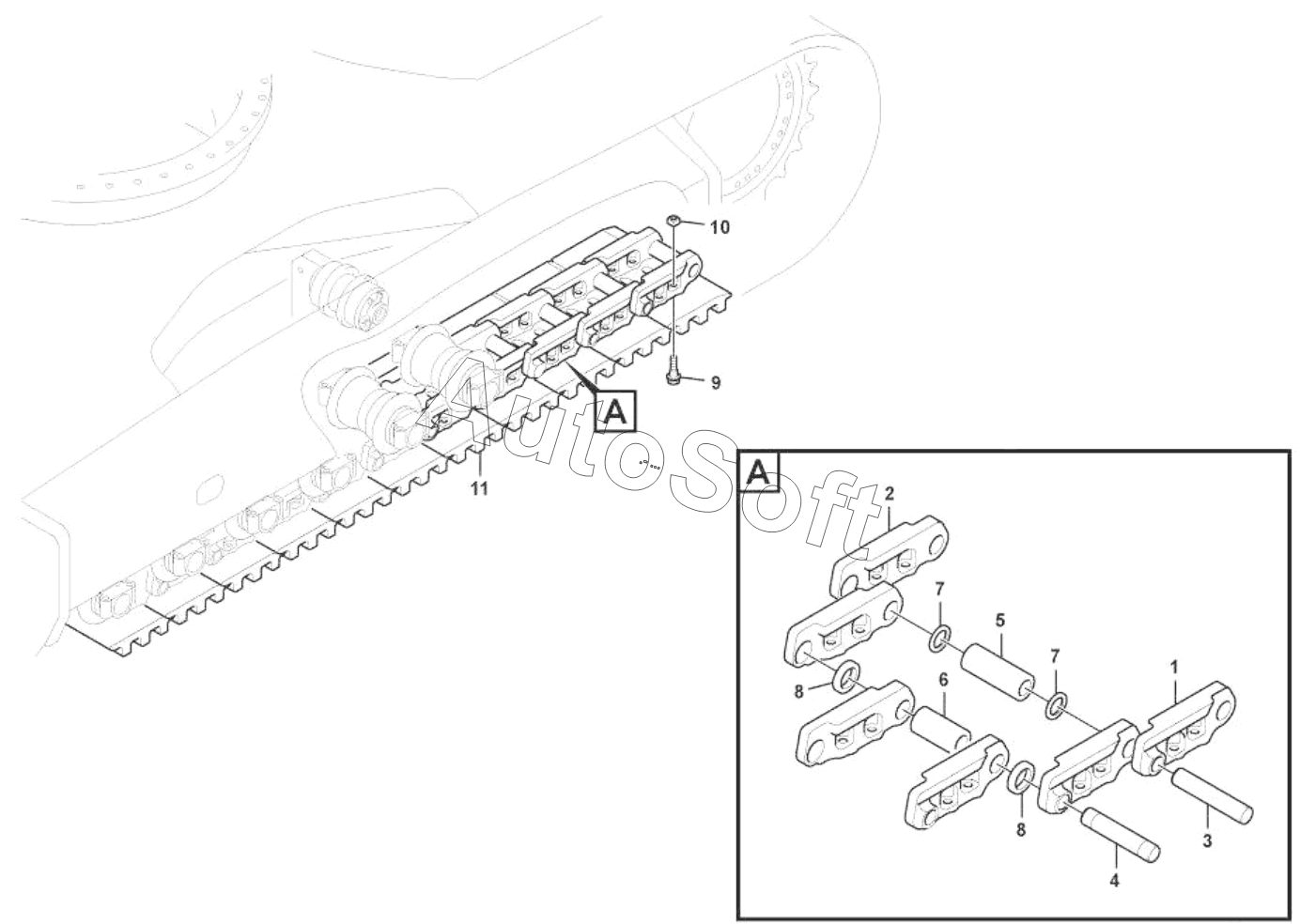 10

9

A

11

AutoSoft

A

2

7

5

7

1

8

6

8

3

4