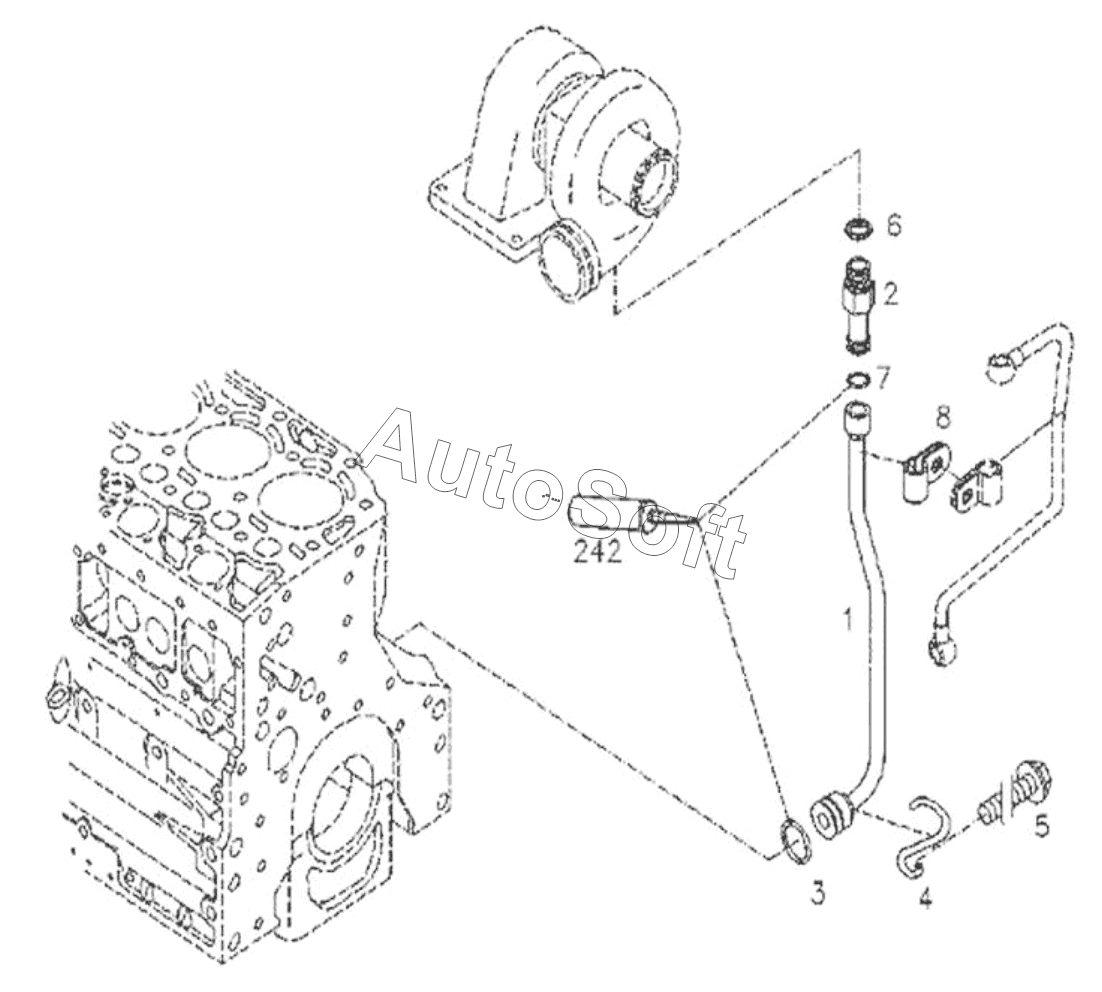 6
2
7
8
AutoSoft
242
1
5
3
4