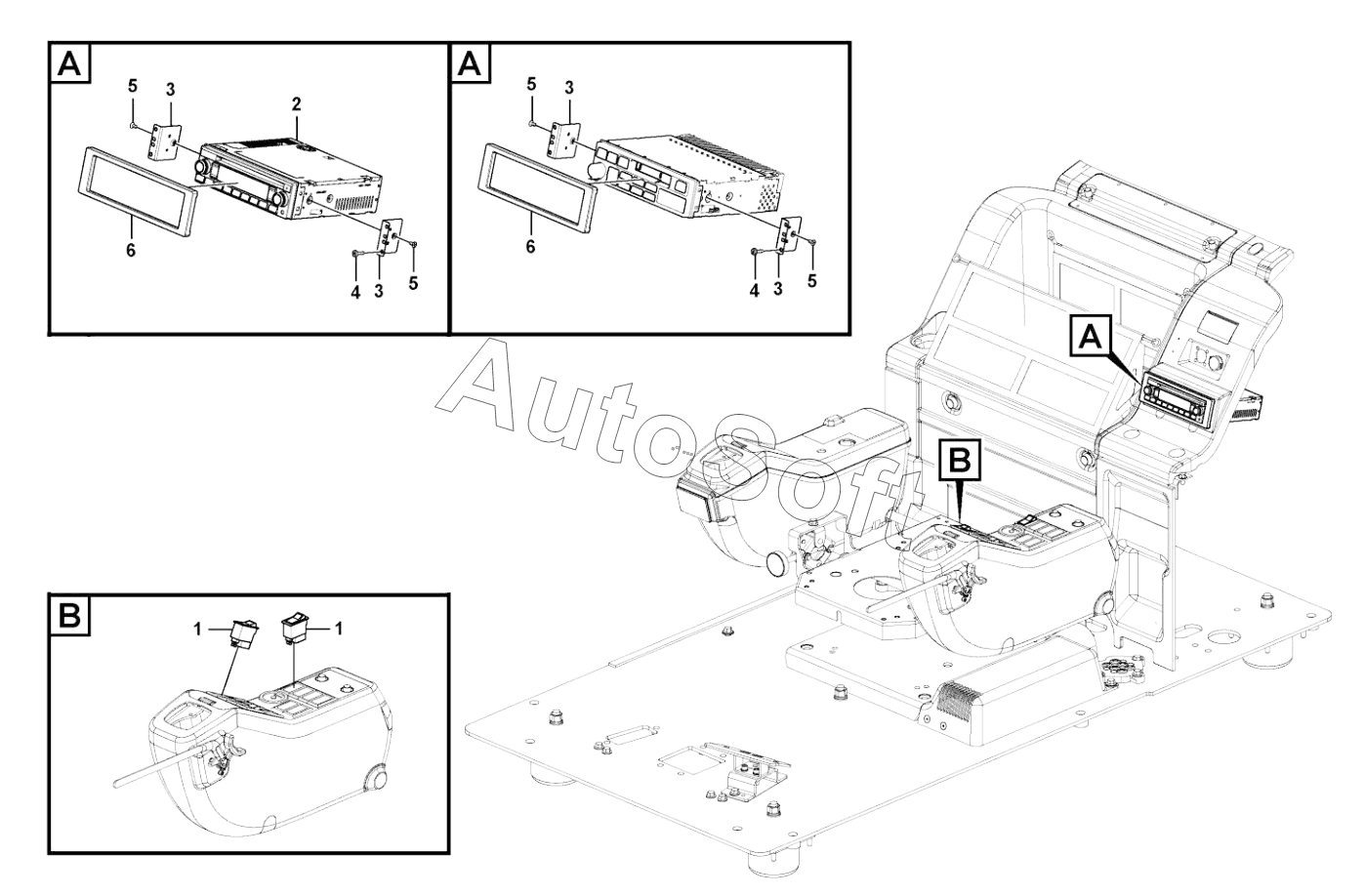 A
5
3
2
6
4
3
5

A
5
3
6
4
3
5

AutoSoft

A

B

B
1
1