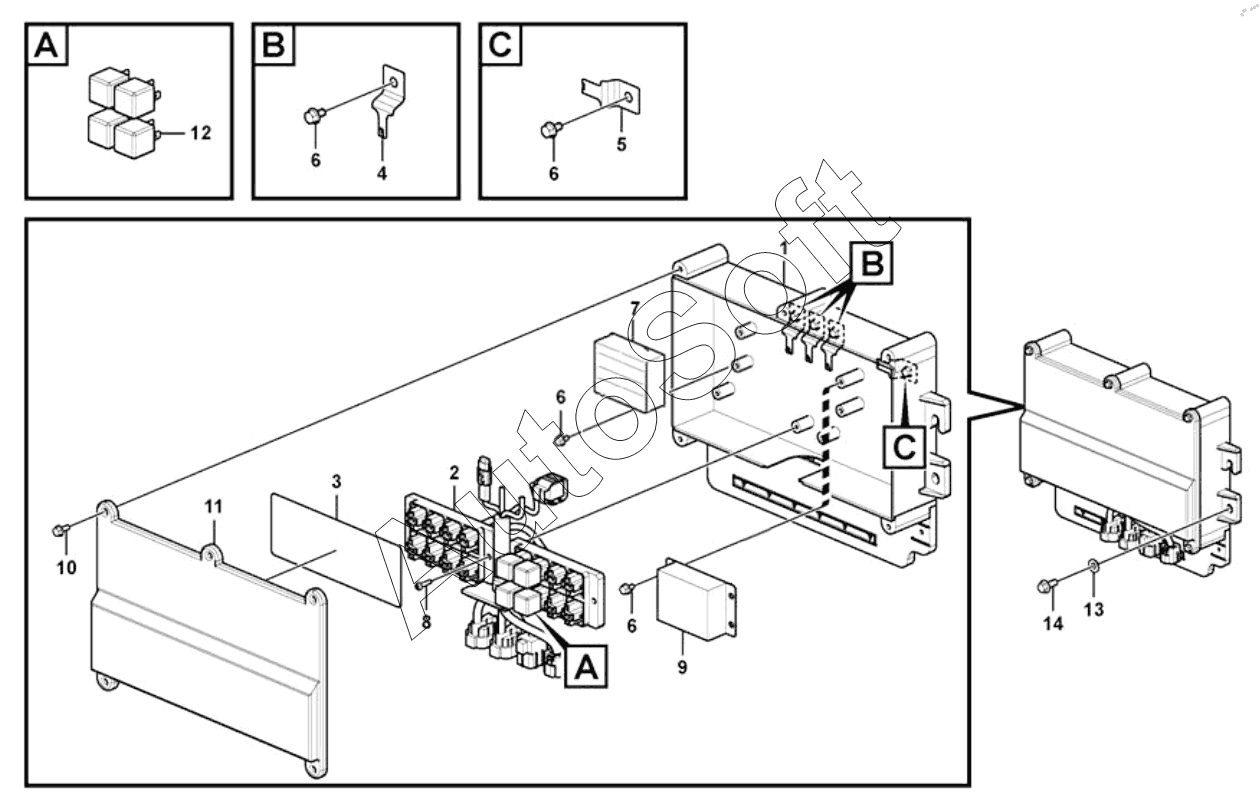 A
12
B
6
4
C
6
5
AutoSoft
1
B
7
6
C
2
3
11
10
8
A
6
9
14
13