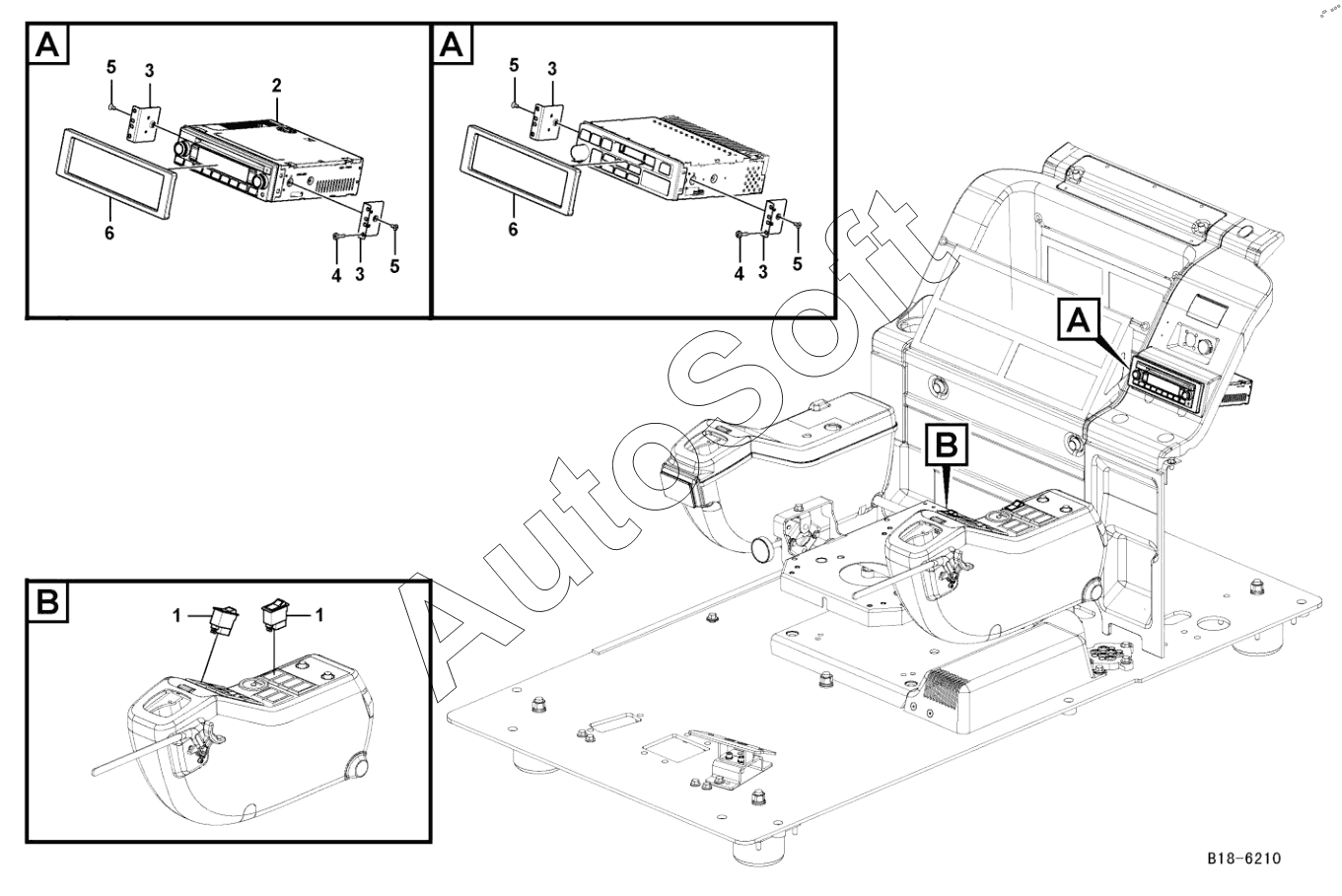 A
5
3
2
6
4
3
5

A
5
3
6
4
3
5

AutoSoft

A

B

B
1
1

B18-6210