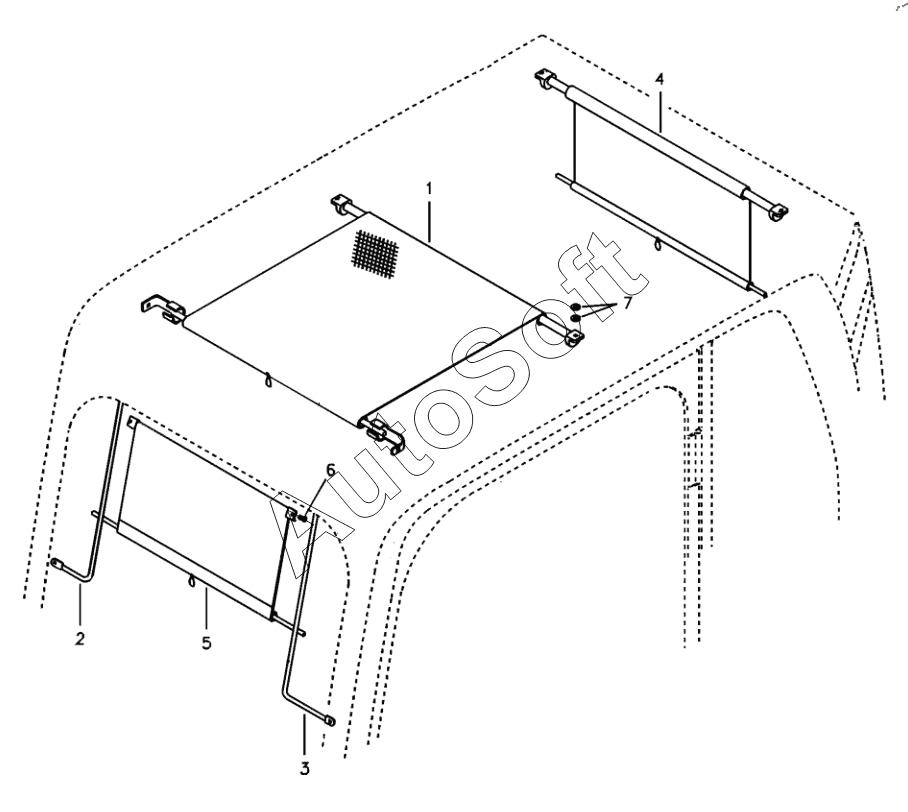 4
1
7
AutoSoft
6
2
5
3