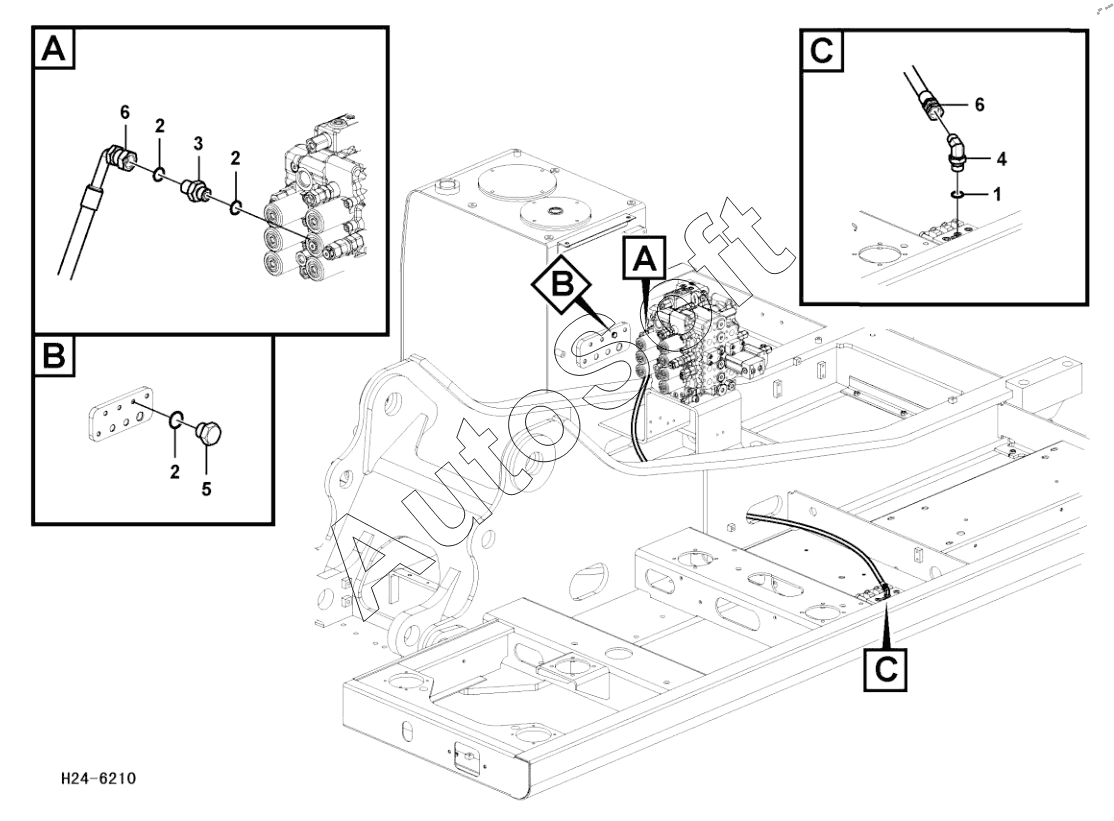 A

6
2
3
2

B

2
5

C

6
4
1

B

A

C

AutoSoft

H24-6210