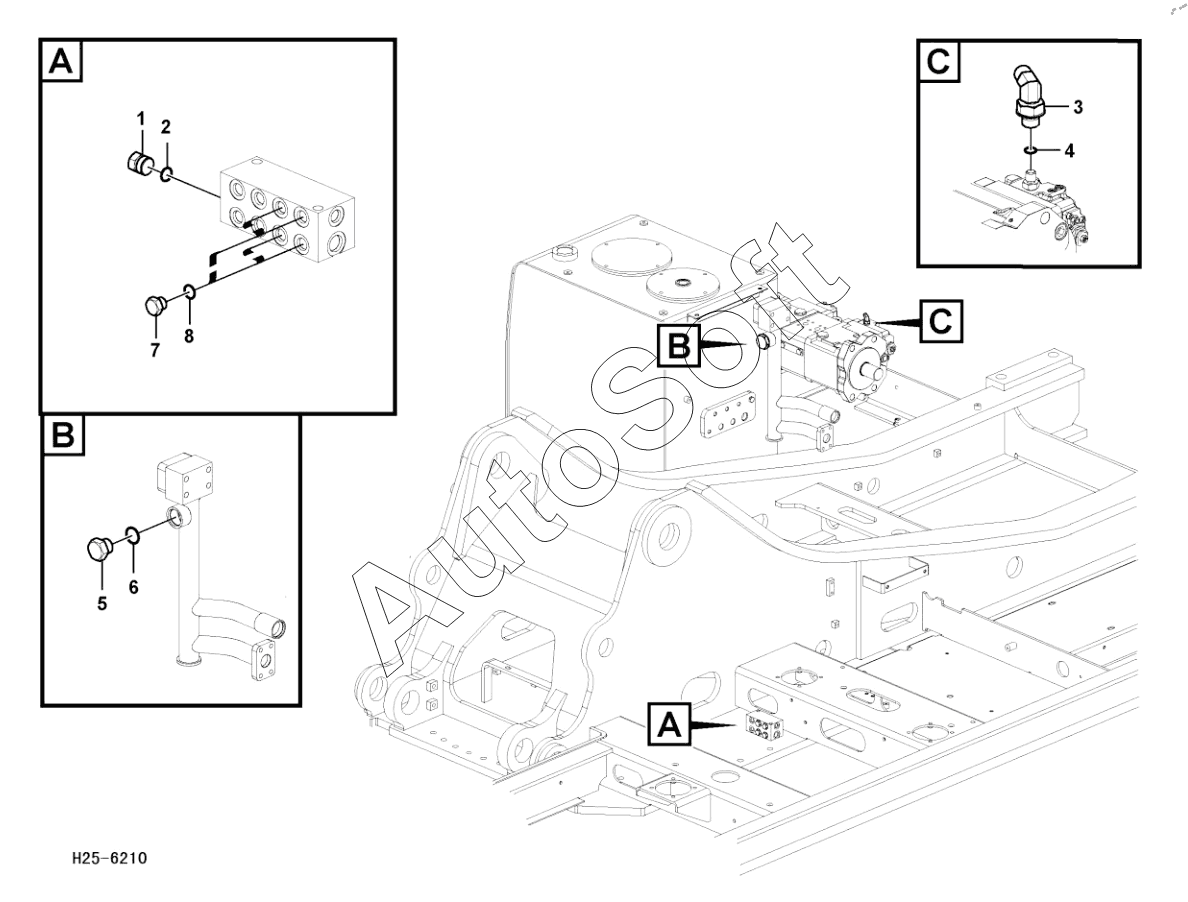 A

1
2
7
8

B

5
6

C

3
4

B
C
A

AutoSoft

H25-6210