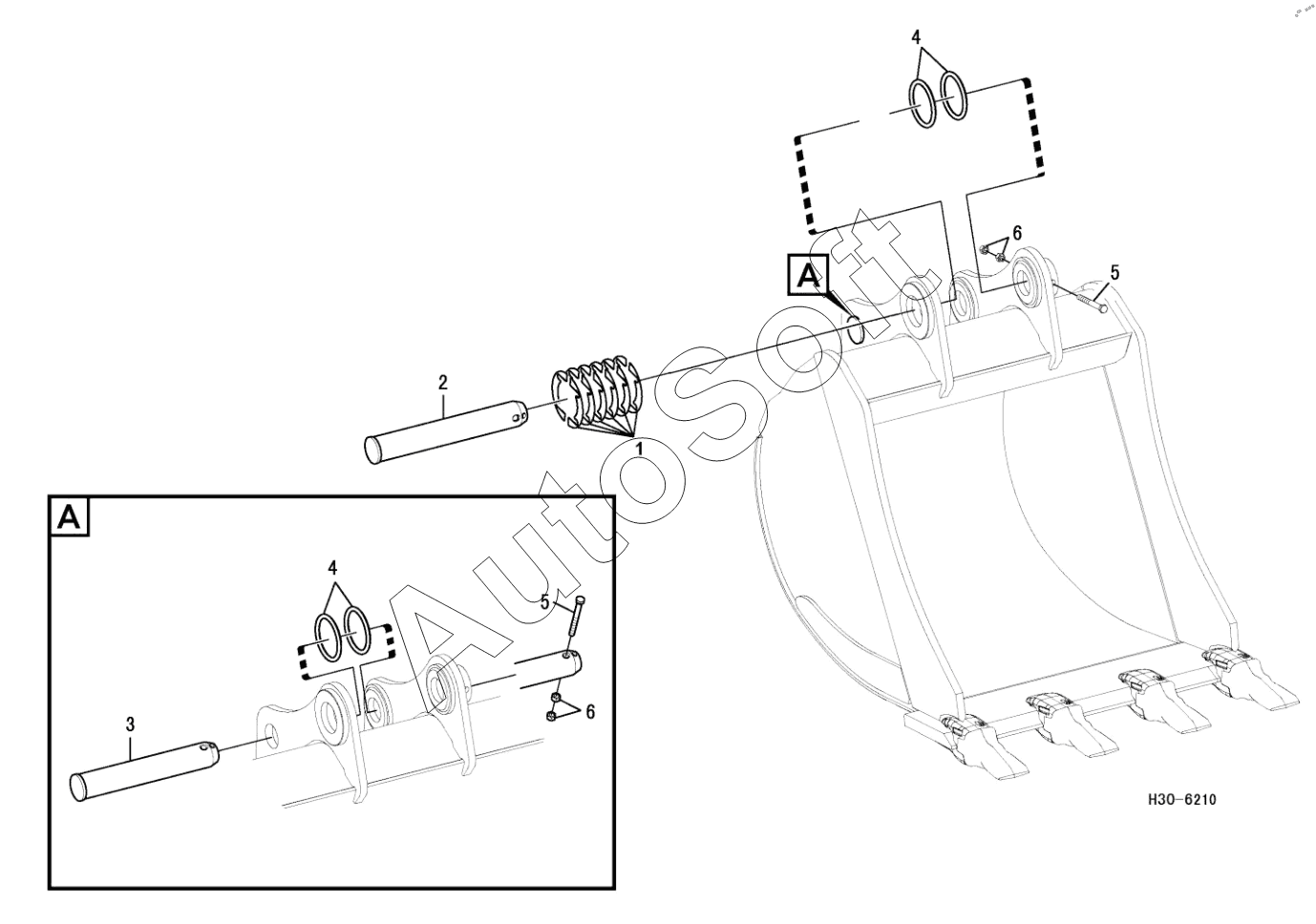 4
6
A
5
2
1
AutoSoft
A
4
5
6
3
H30-6210