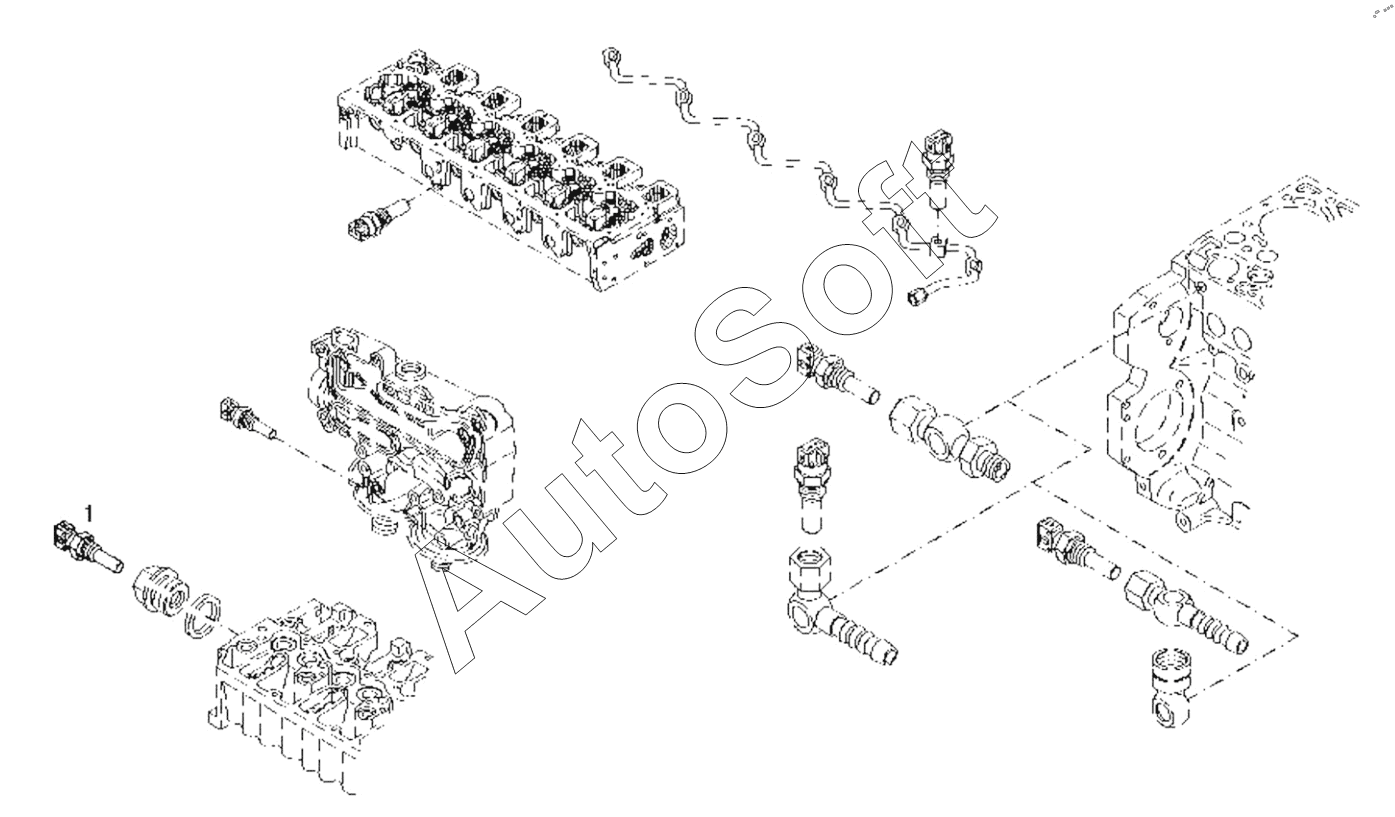 1

AutoSoft