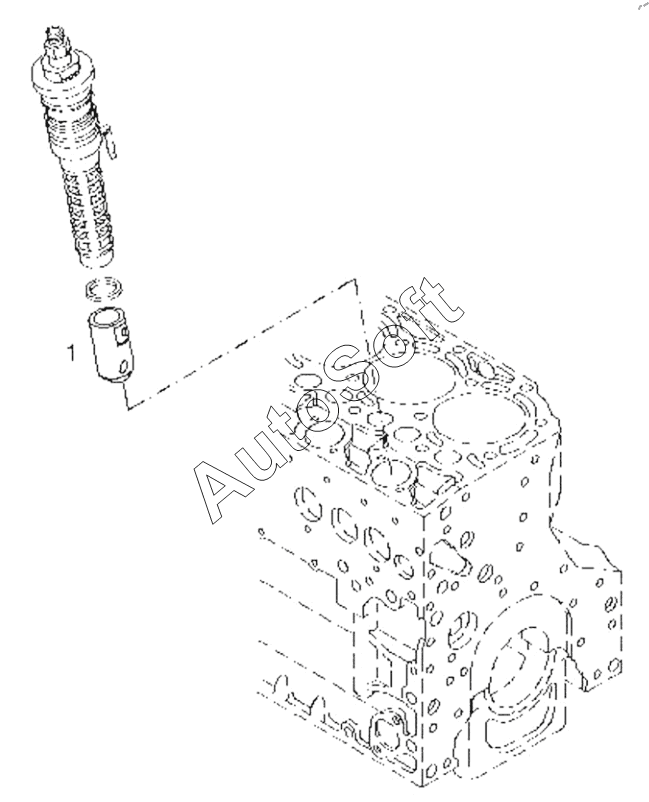 1

AutoSoft