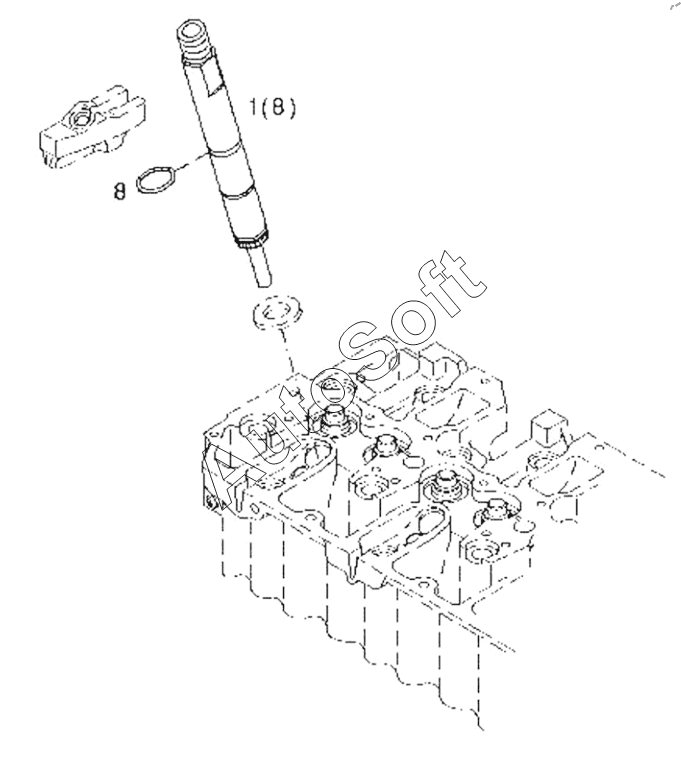 1(8)

8

AutoSoft