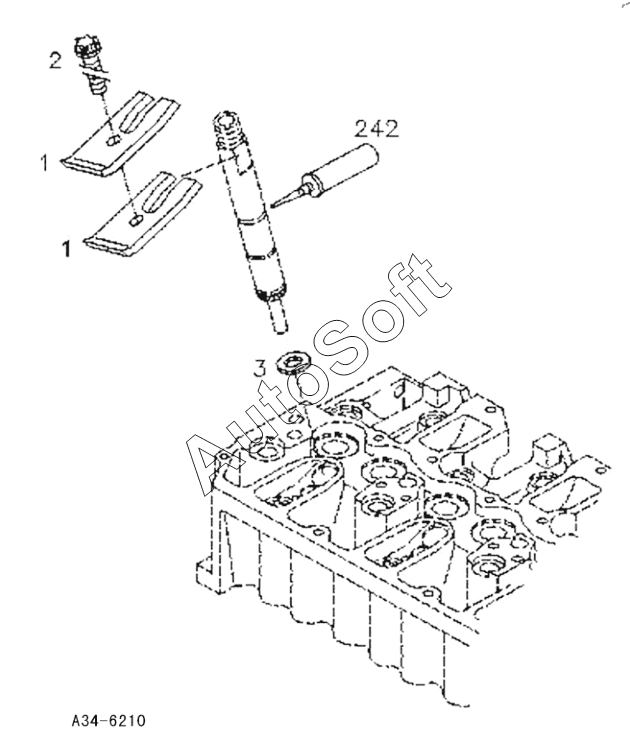 2

242

1

1

3

AutoSoft

A34-6210