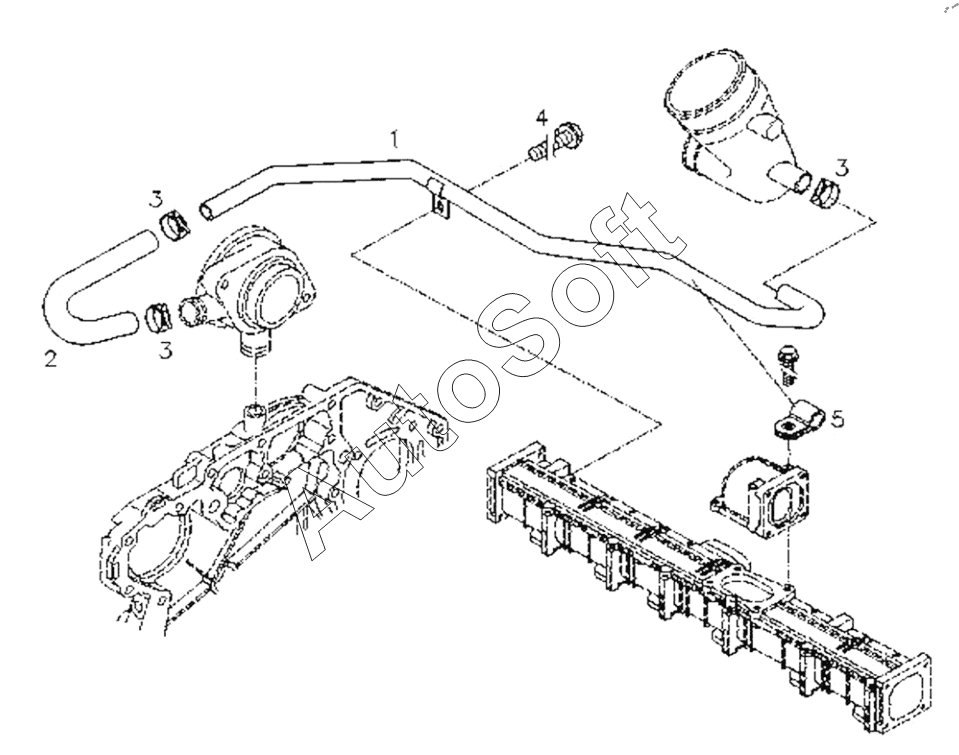 1
4
3
3
3
2
5
AutoSoft