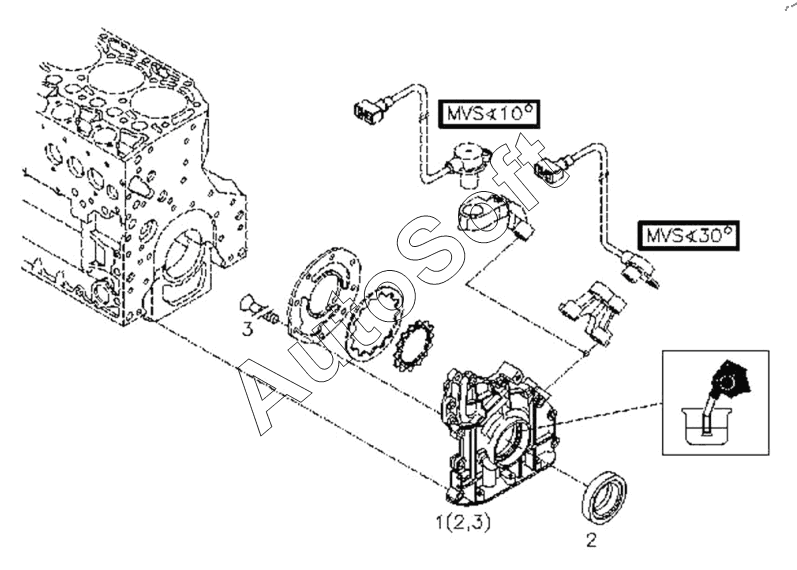 MVS∢10°

MVS∢30°

AutoSoft

3

1(2,3)

2