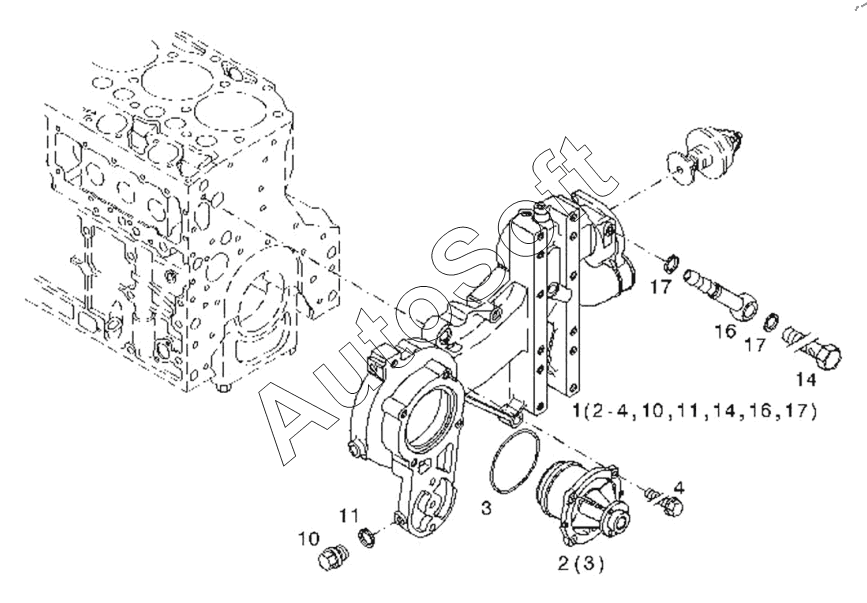 AutoSoft

17

16

17

14

1(2-4,10,11,14,16,17)

3

4

11

10

2(3)