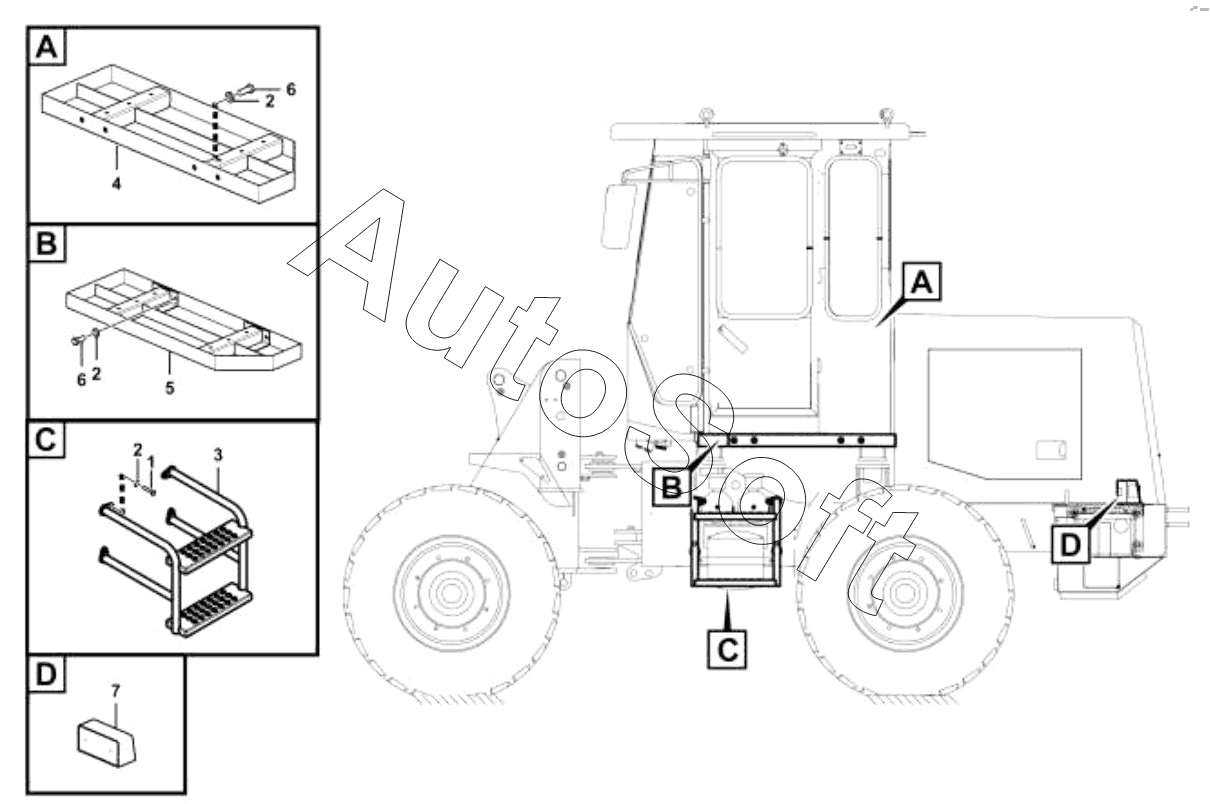 A
6
2
4
B
6
2
5
C
2
1
3
D
7
AutoSoft
A
B
C
D