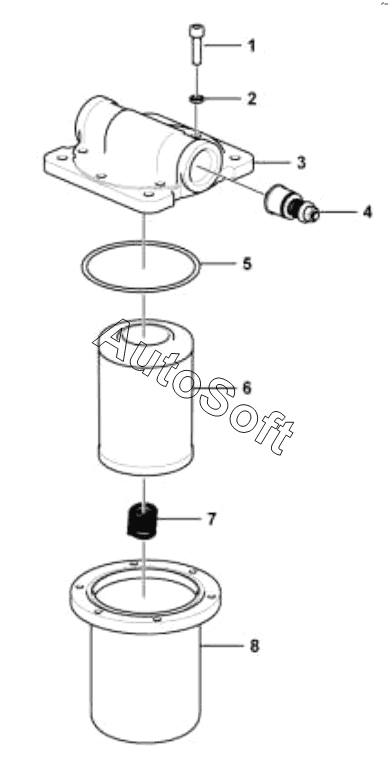 1
2
3
4
5
AutoSoft
6
7
8