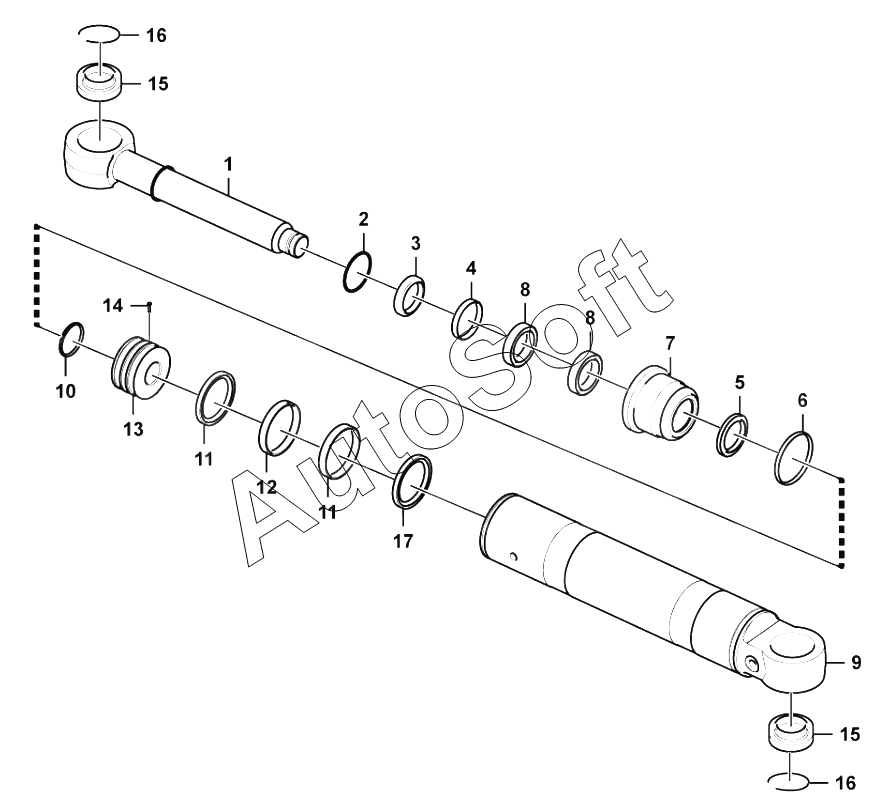 16
15
1
2
3
4
8
8
7
5
6
14
10
13
11
12
11
17
9
15
16
AutoSoft