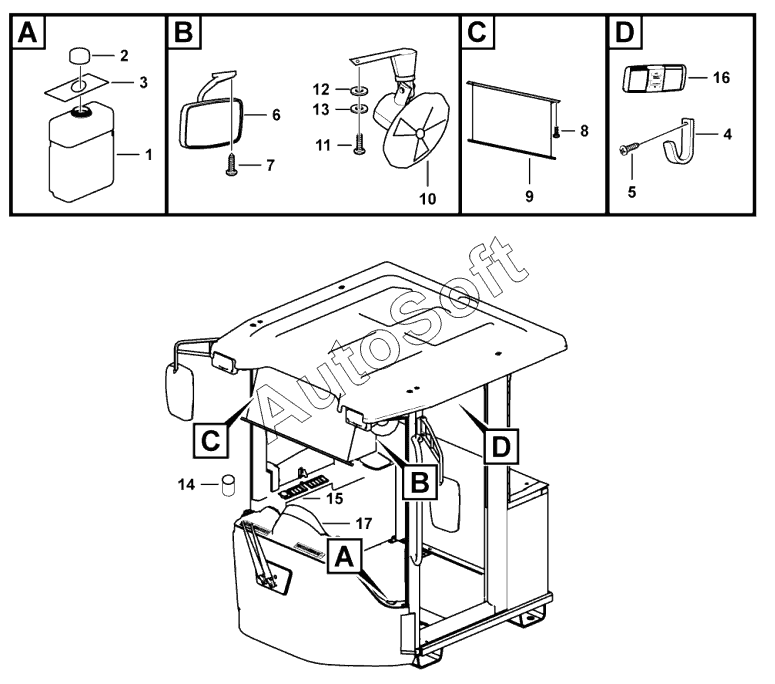 A
2
3
1

B
6
7
12
13
11
10

C
8
9

D
16
4
5

AutoSoft

C
D
B
14
15
17
A