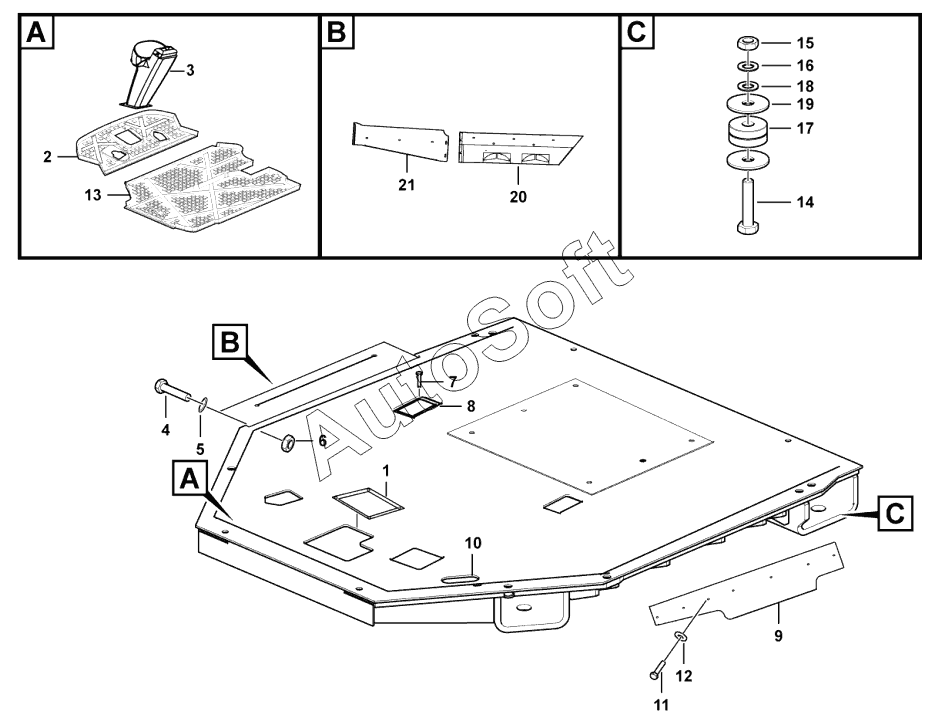 A
3
2
13

B
21
20

C
15
16
18
19
17
14

AutoSoft

B
7
8
4
5
6
A
1
10
C
9
12
11