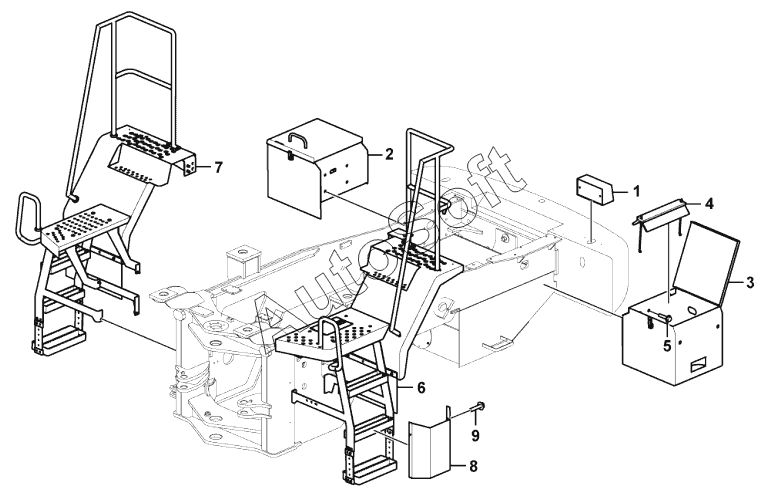 7
2
1
4
3
5
6
9
8
Autosoft