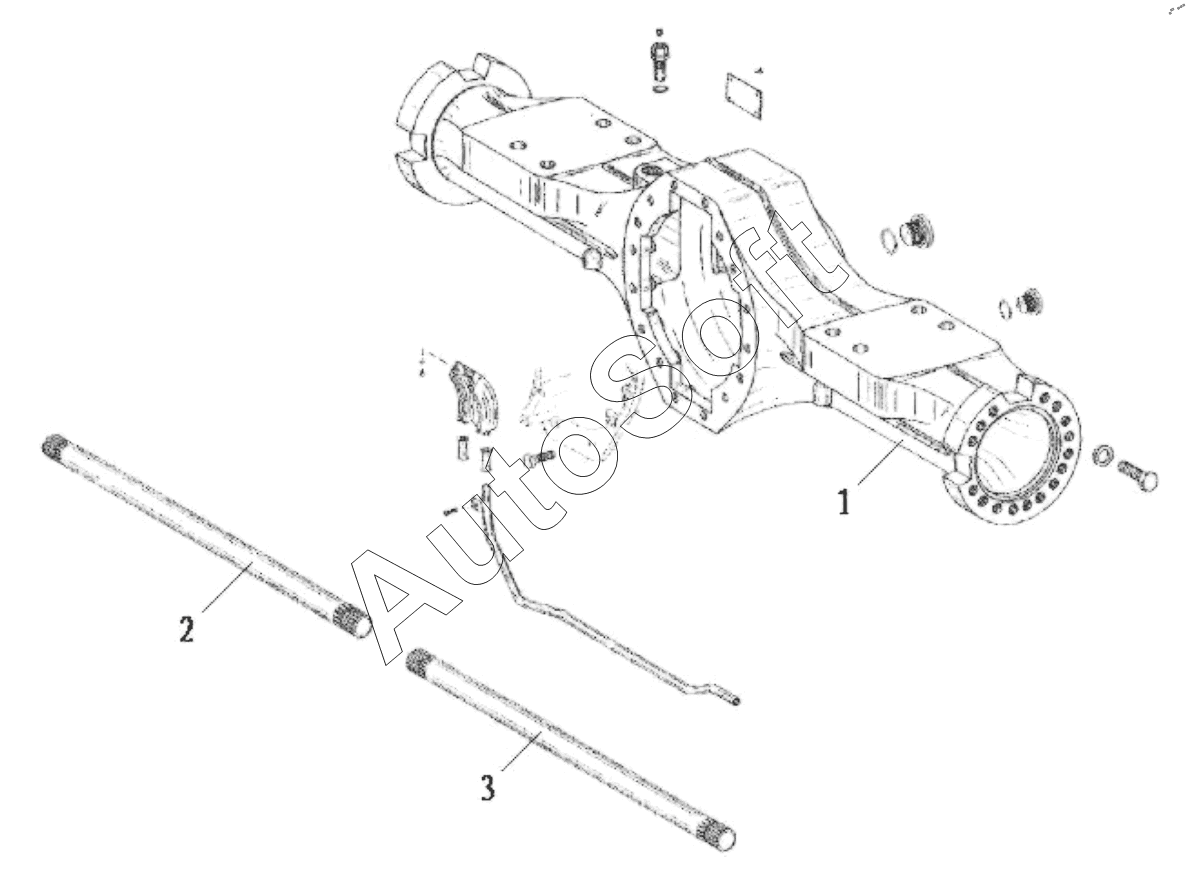 AutoSoft

1

2

3