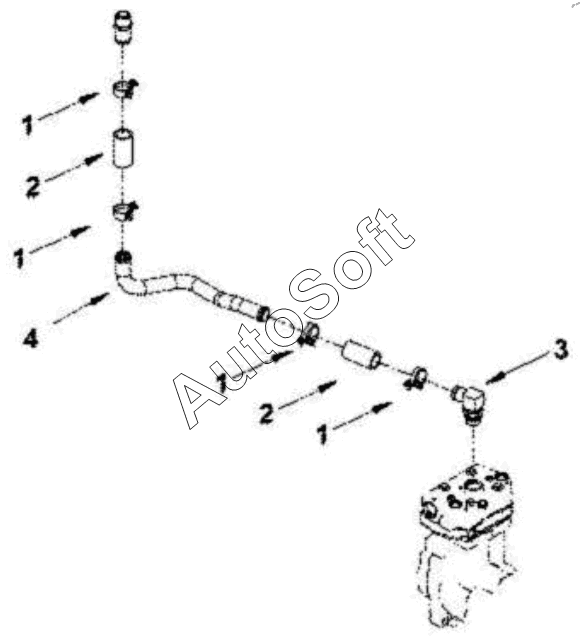 1
2
1
4
AutoSoft
1
2
1
3