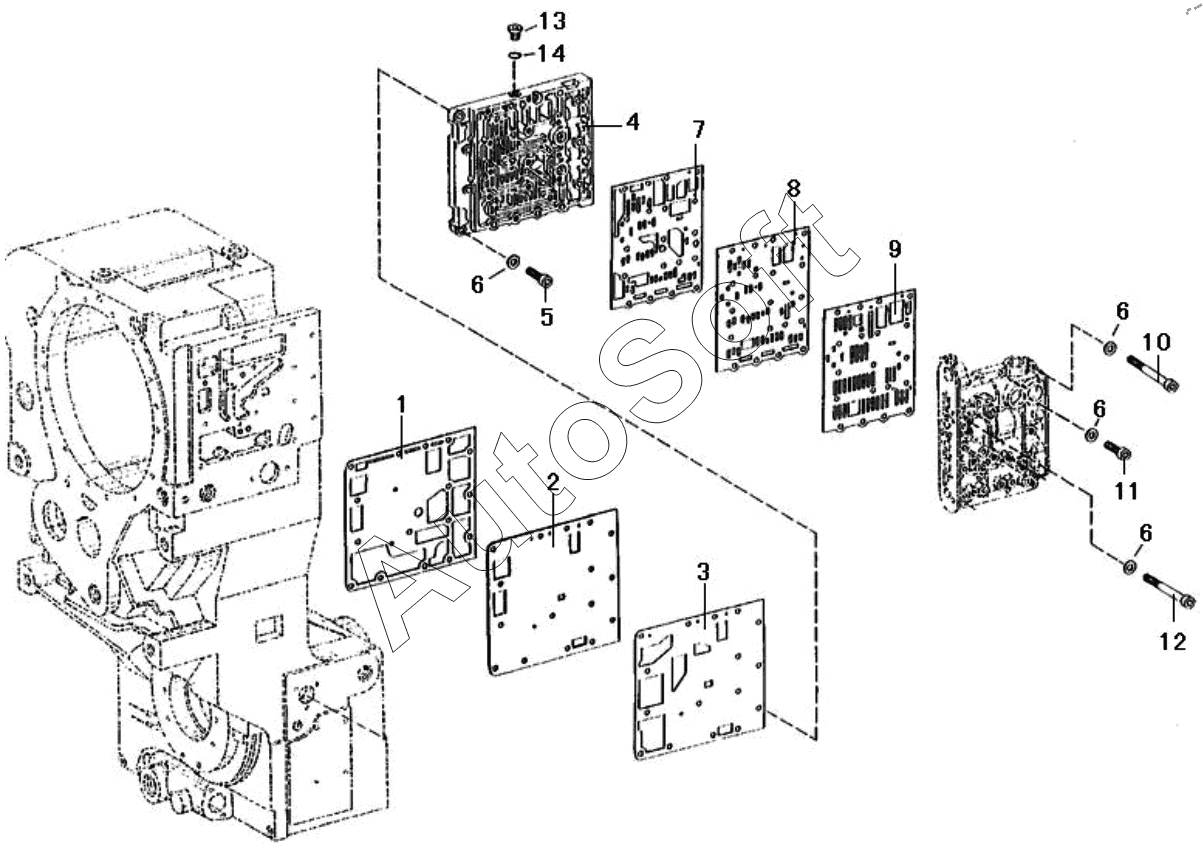 13
14
4
7
8
9
6
5
6
10
6
11
6
12
1
2
3
AutoSoft