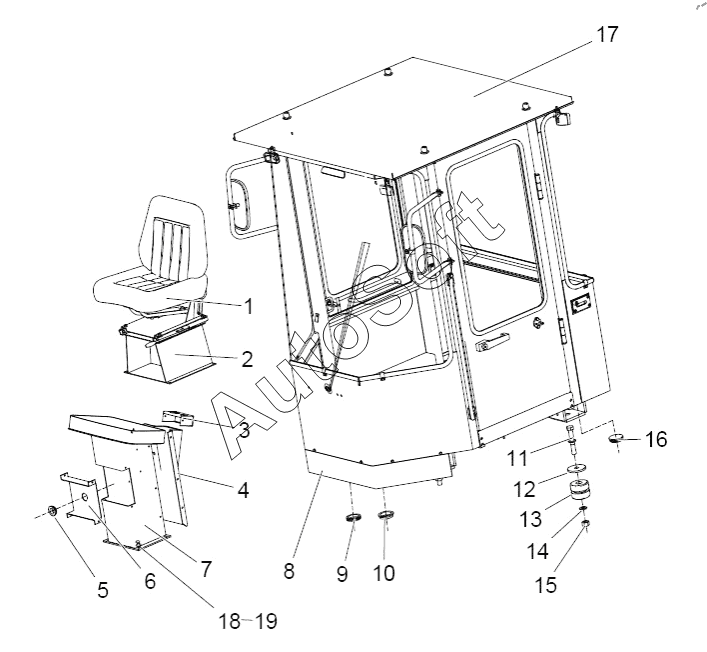 17
1
2
3
4
5
6
7
8
9
10
11
12
13
14
15
16
18–19
Autosoft