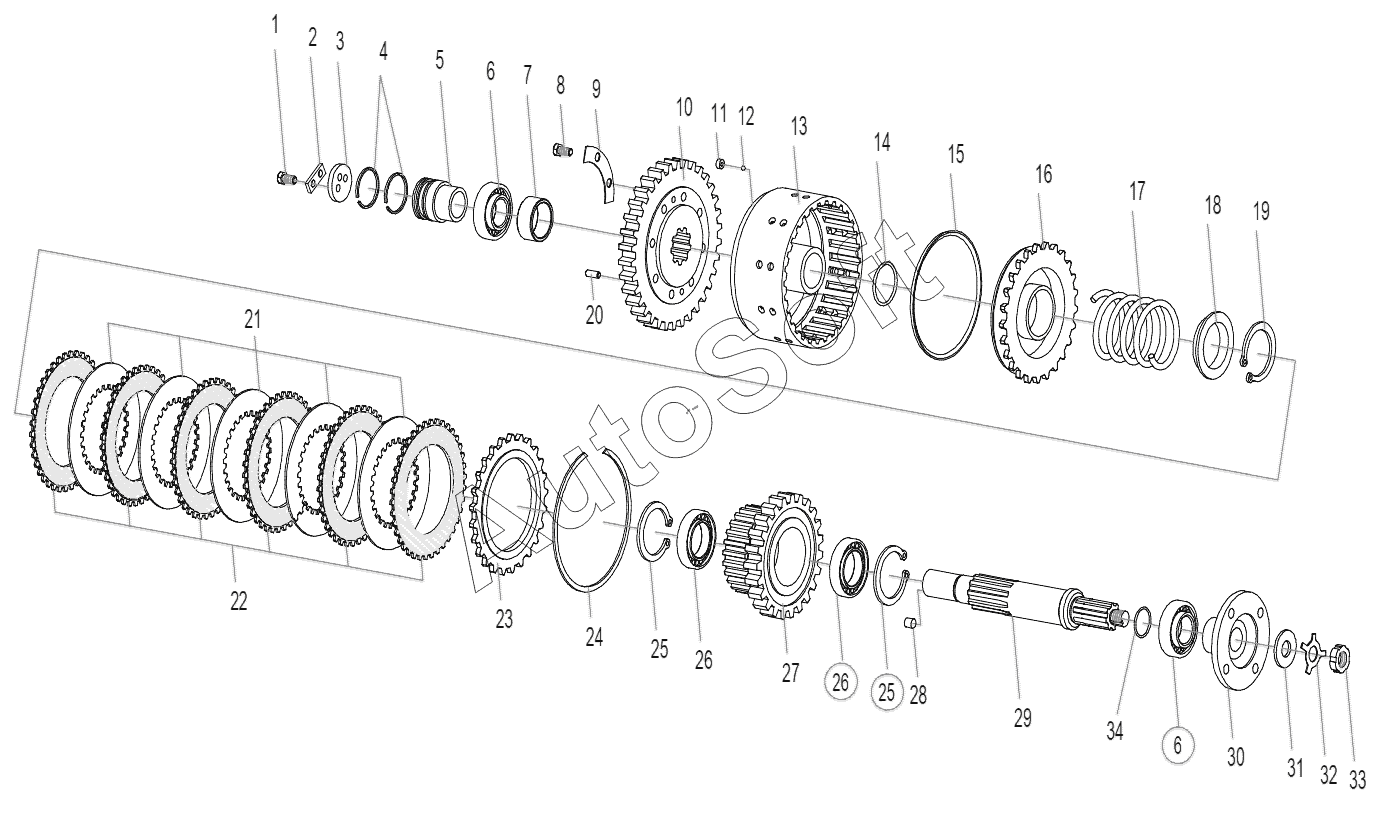 1
2
3
4
5
6
7
8
9
10
11
12
13
14
15
16
17
18
19
20
21
22
23
24
25
26
27
26
25
28
29
34
6
30
31
32
33
AutoSoft