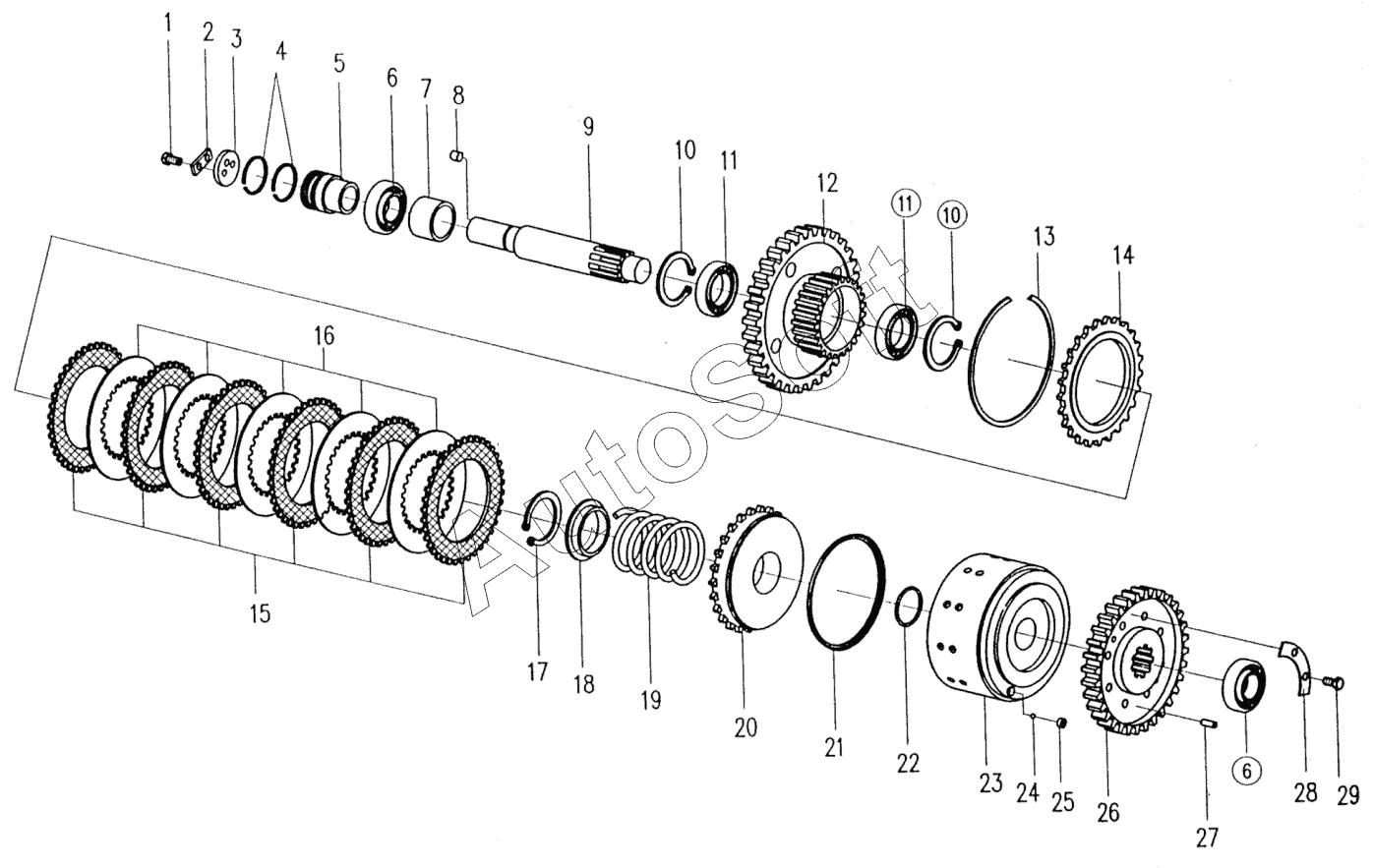 1 2 3 4 5 6 7 8 9 10 11 12 11 10 13 14 16 15 17 18 19 20 21 22 23 24 25 26 27 6 28 29

AutoSoft