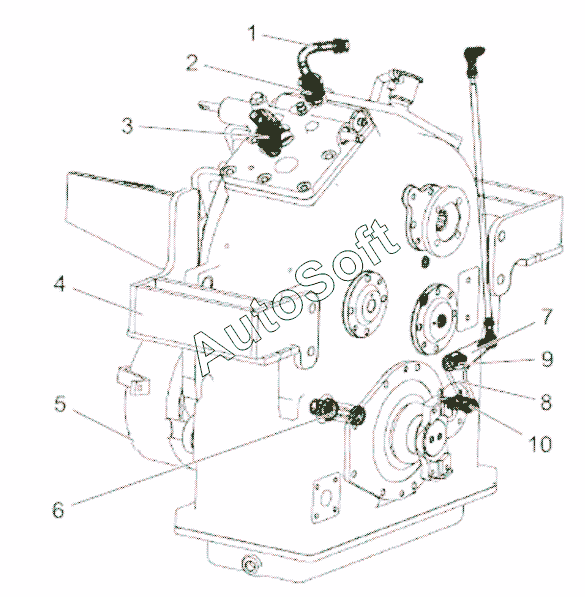 1
2
3
4
5
6
7
9
8
10
AutoSoft