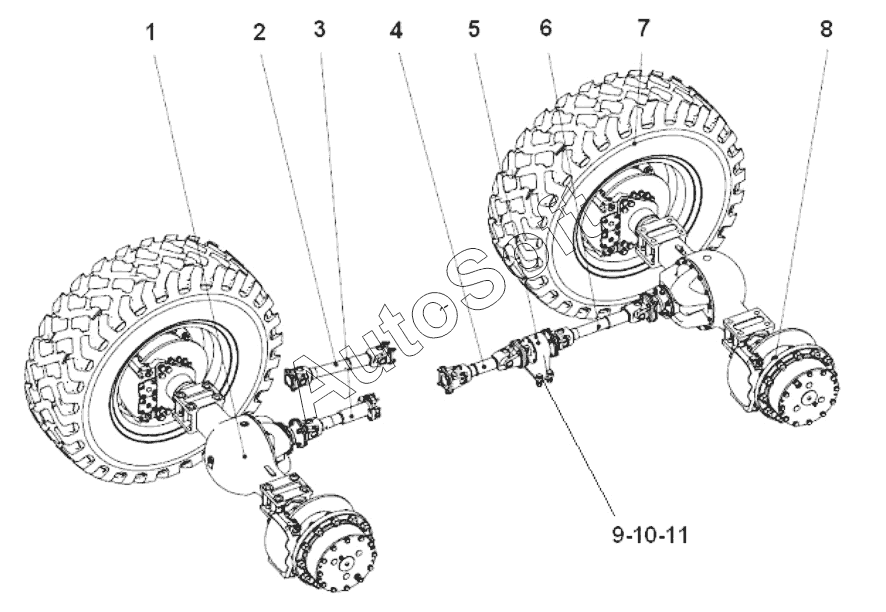 1 2 3 4 5 6 7 8

AutoSoft

9-10-11