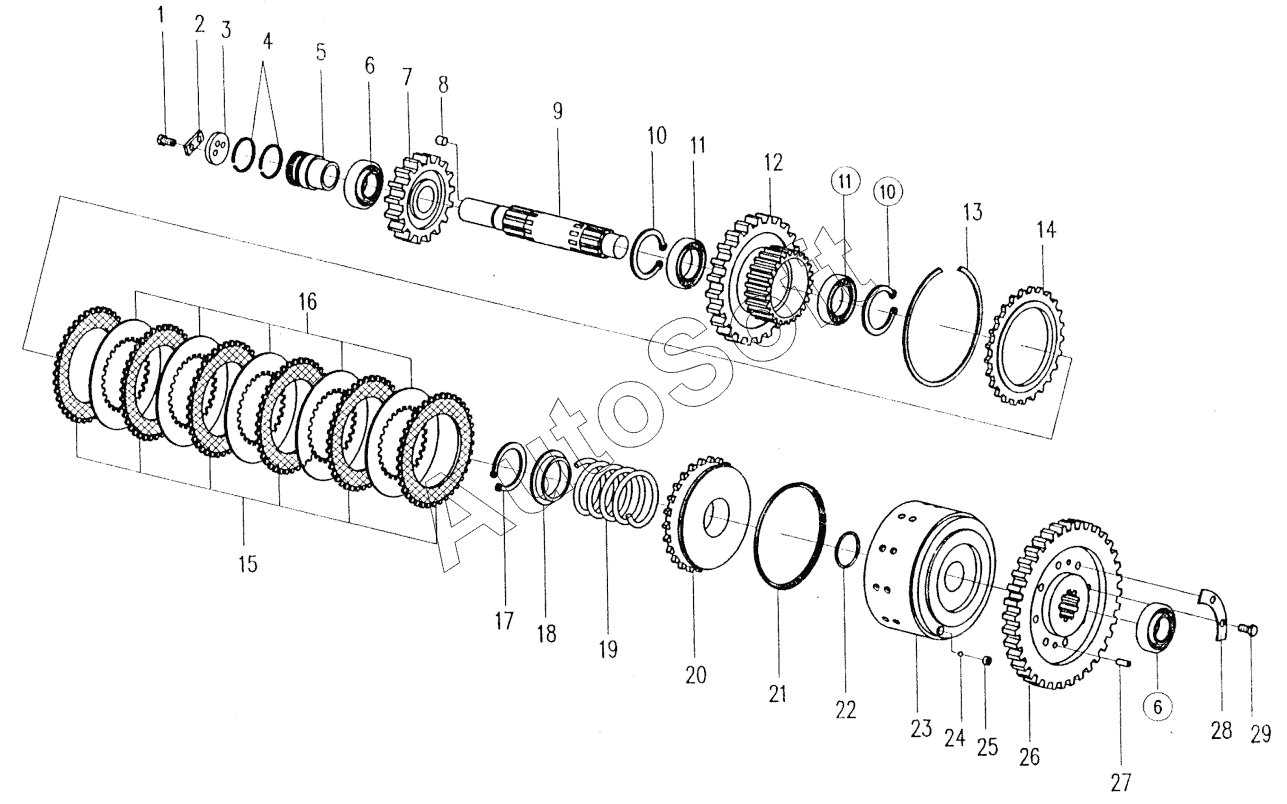 1 2 3 4 5 6 7 8 9 10 11 12 11 10 13 14

16

15

17 18 19 20 21 22 23 24 25 26 27 6 28 29

AutoSoft