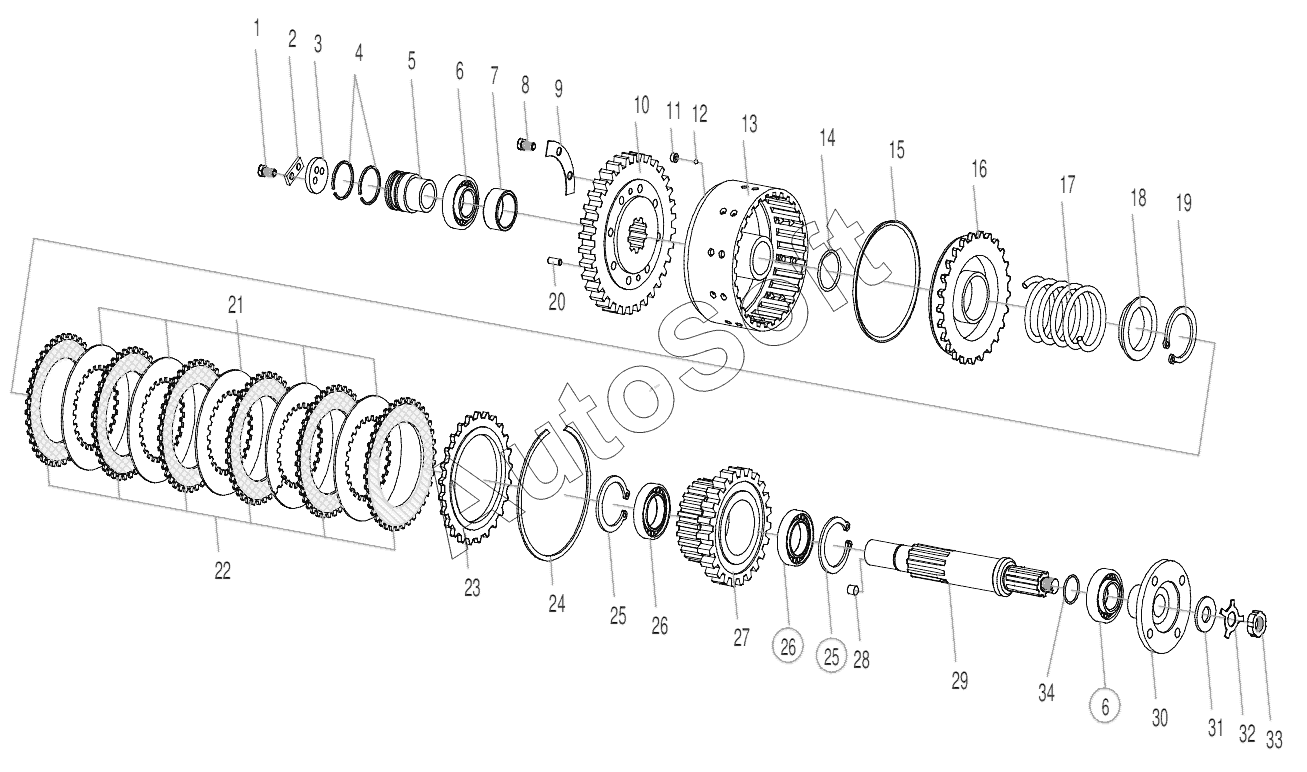 1 2 3 4 5 6 7 8 9 10 11 12 13 14 15 16 17 18 19
20
21
22
23 24 25 26 27 26 25 28 29 34 6 30 31 32 33
AutoSoft