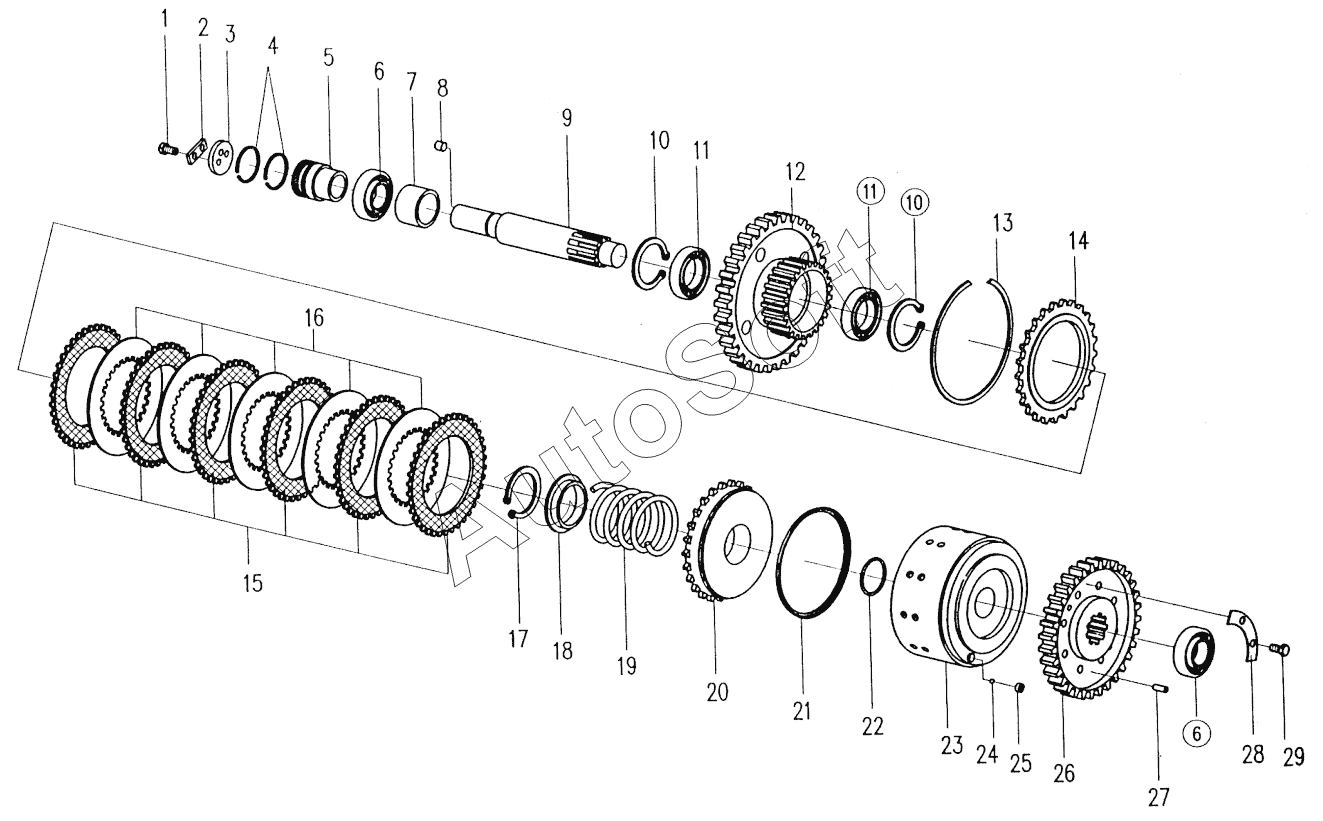 1 2 3 4 5 6 7 8 9 10 11 12 11 10 13 14
16
15 17 18 19 20 21 22 23 24 25 26 27 6 28 29
AutoSoft