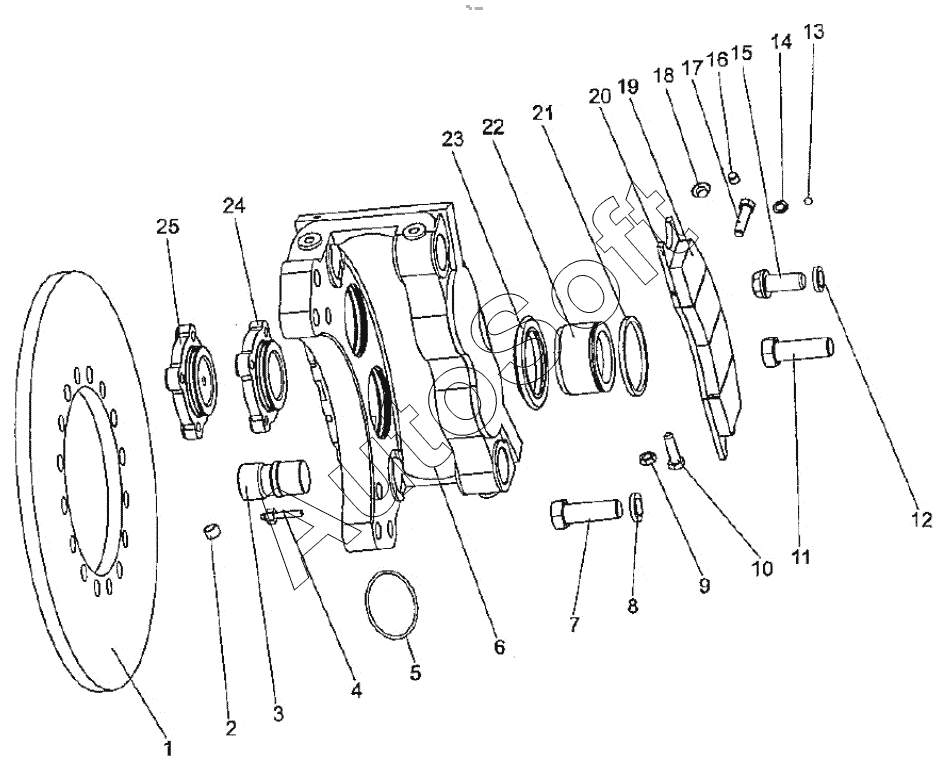 13
14
15
16
17
18
19
20
21
22
23
24
25
AutoSoft
12
11
10
9
8
7
6
5
4
3
2
1