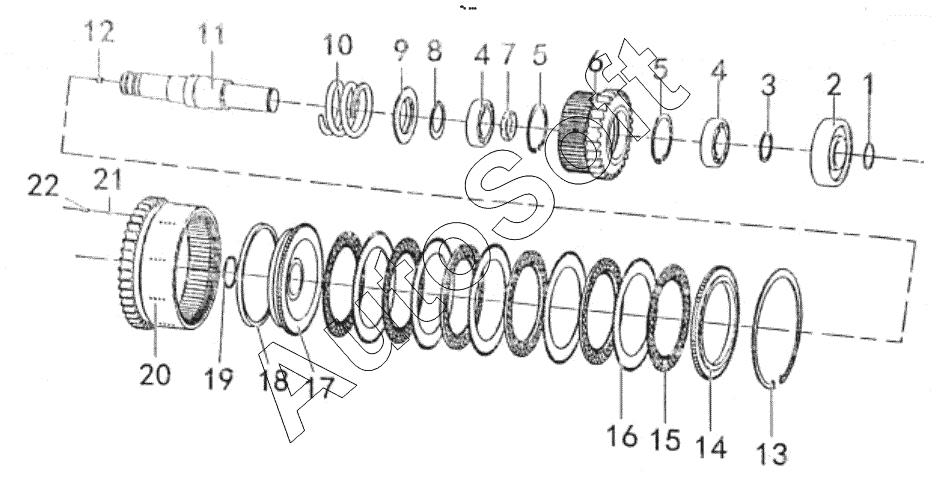 12 11 10 9 8 4 7 5 6 5 4 3 2 1

22 21

20 19 18 17 16 15 14 13

AutoSoft