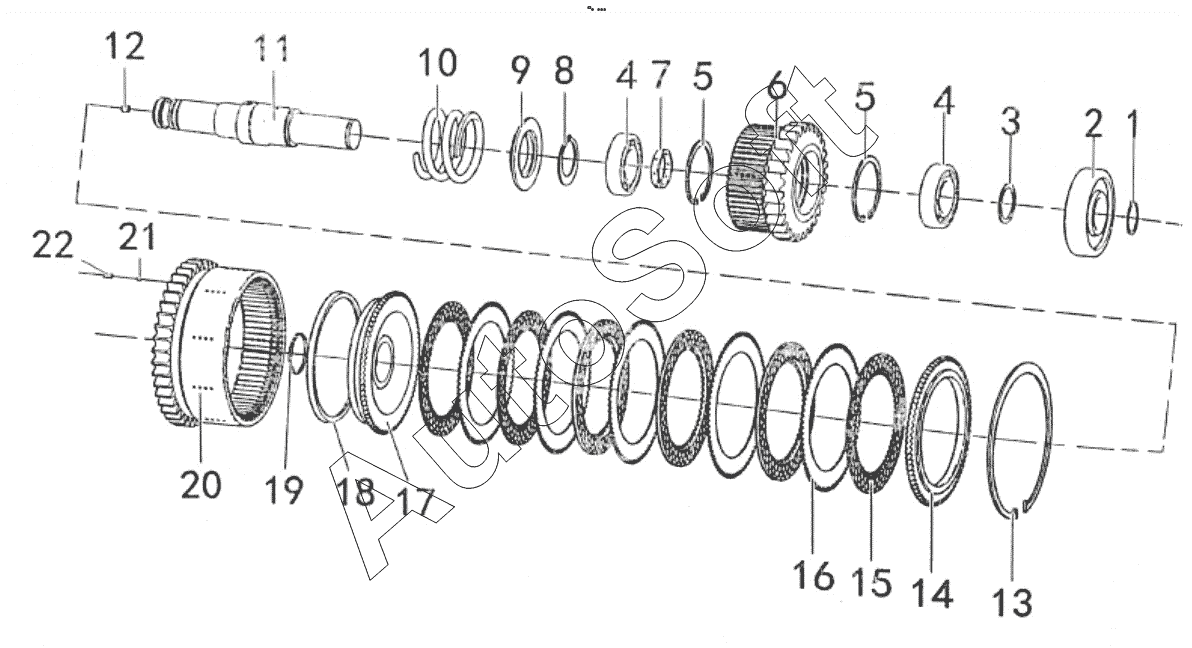 12 11 10 9 8 4 7 5 6 5 4 3 2 1

22 21

20 19 18 17 16 15 14 13

AutoSoft