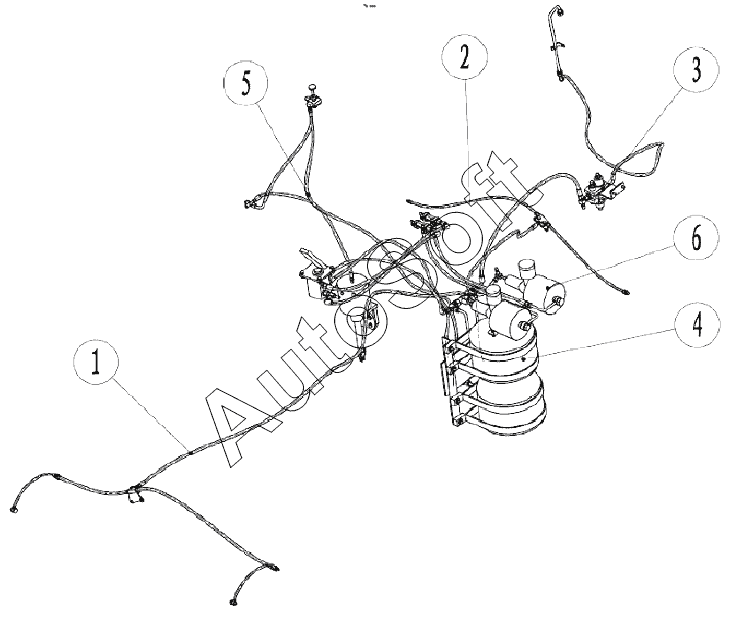 5
2
3
6
4
1
AutoSoft