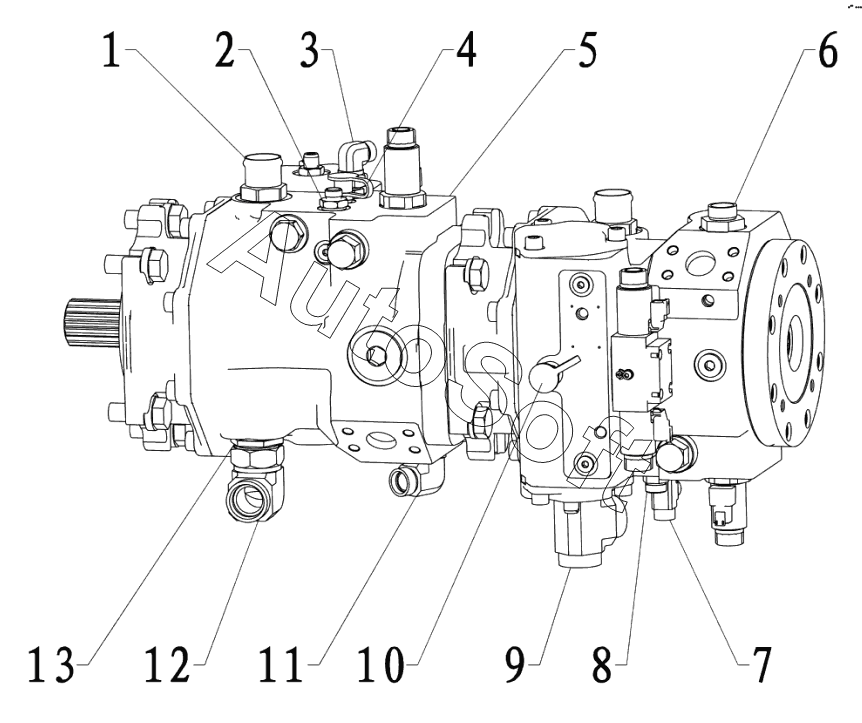 1 2 3 4 5 6

AutoSoft

13 12 11 10 9 8 7