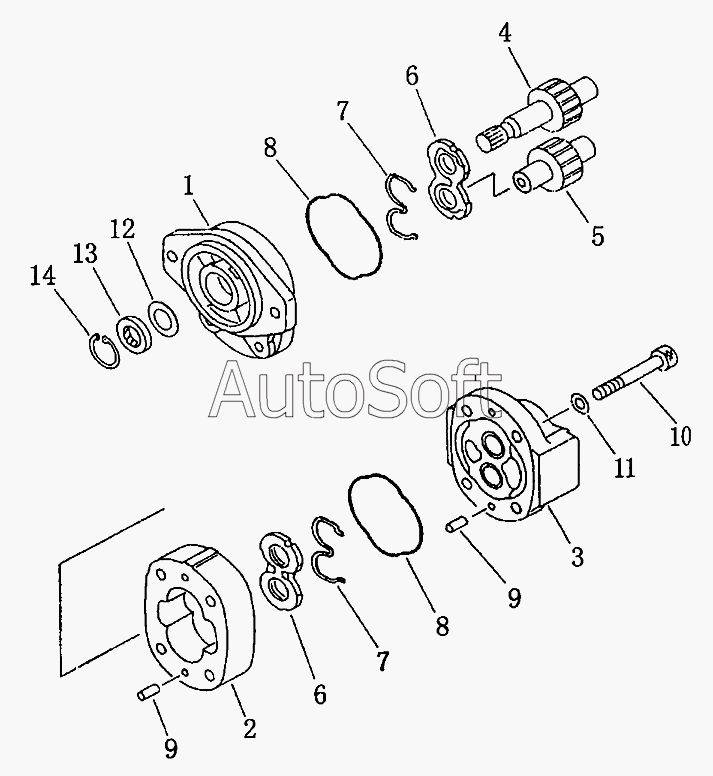 4
6
7
8
1
5
12
13
14
AutoSoft
10
11
3
9
8
7
6
2
9