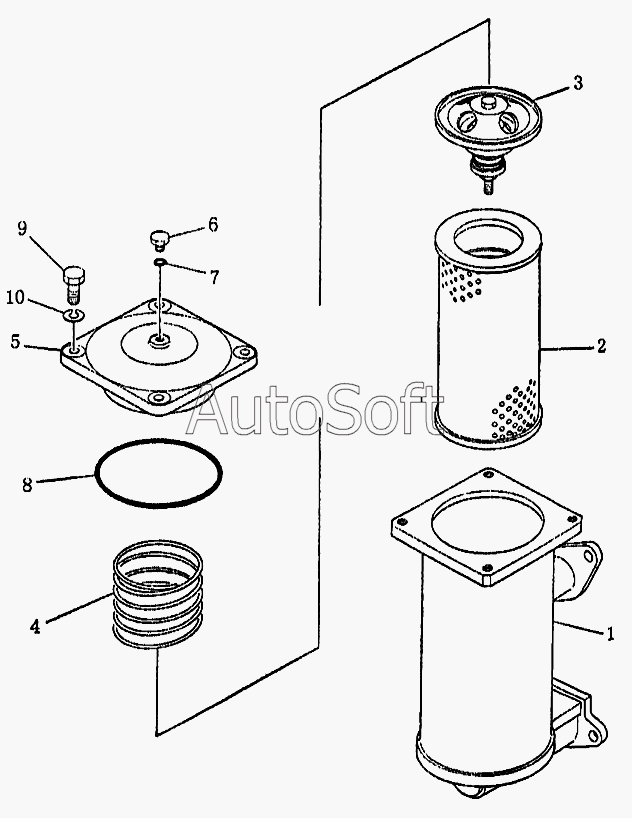 3

9

6

7

10

5

2

AutoSoft

8

4

1