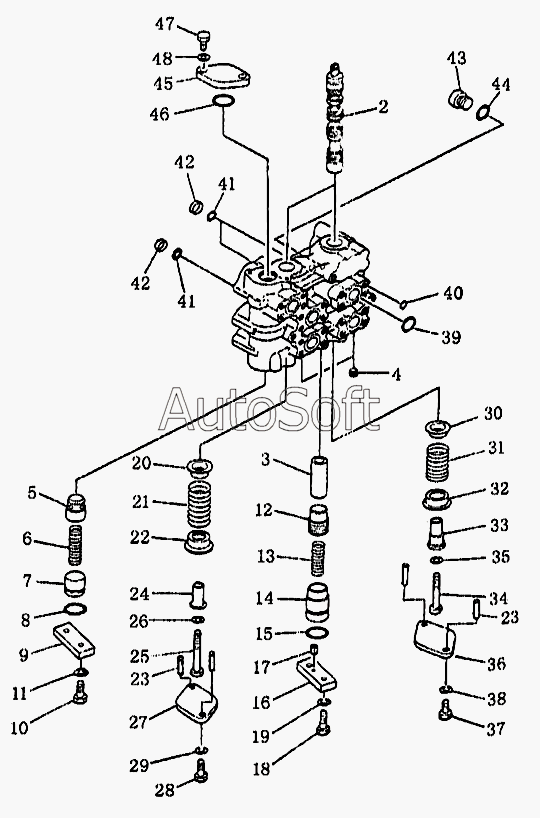 47
48
45
46
2
43
44
42
41
42
41
40
39
4
AutoSoft
30
31
32
33
35
34
23
36
38
37
3
12
13
14
15
17
16
19
18
20
21
22
24
26
25
23
27
29
28
5
6
7
8
9
11
10